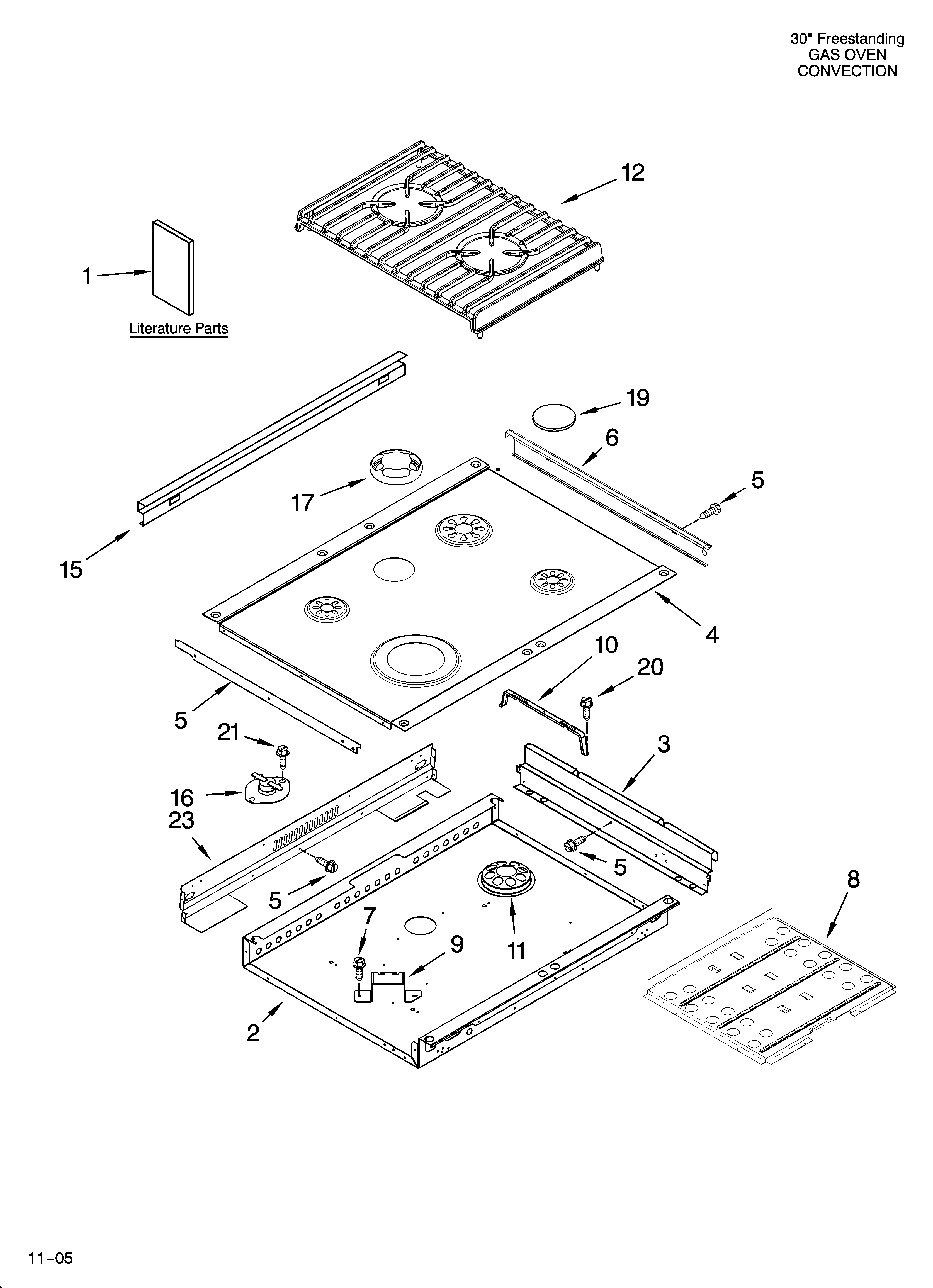 30" Freestanding
GAS OVEN
CONVECTION

12

1

Literature Parts

19

6

5

17

15

4

10

20

5

21

3

16

23

5

5

8

7

9

11

2

11–05