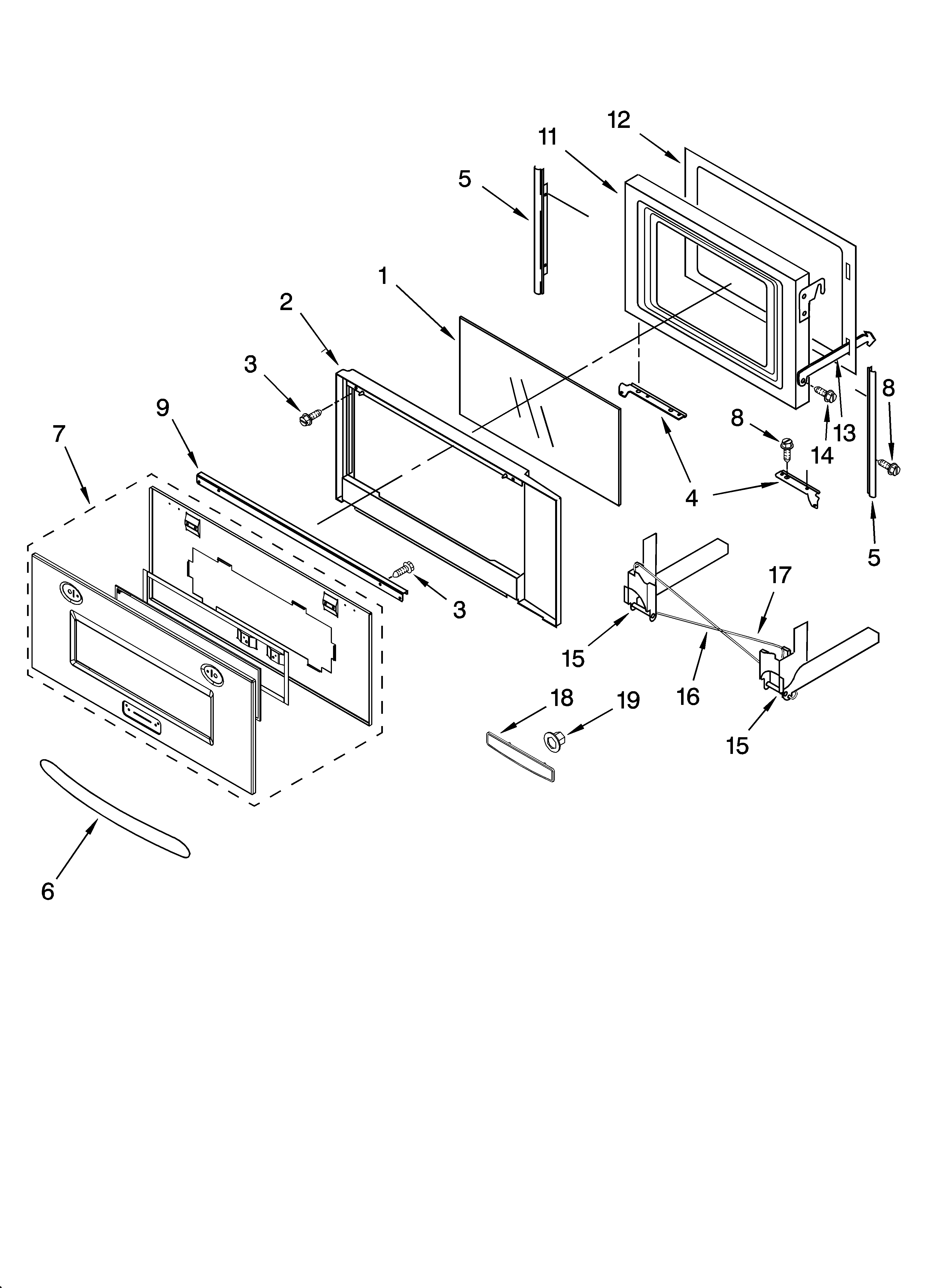 12
11
5
1
2
3
9
7
8
8
13
14
4
5
3
17
15
16
18
19
15
6