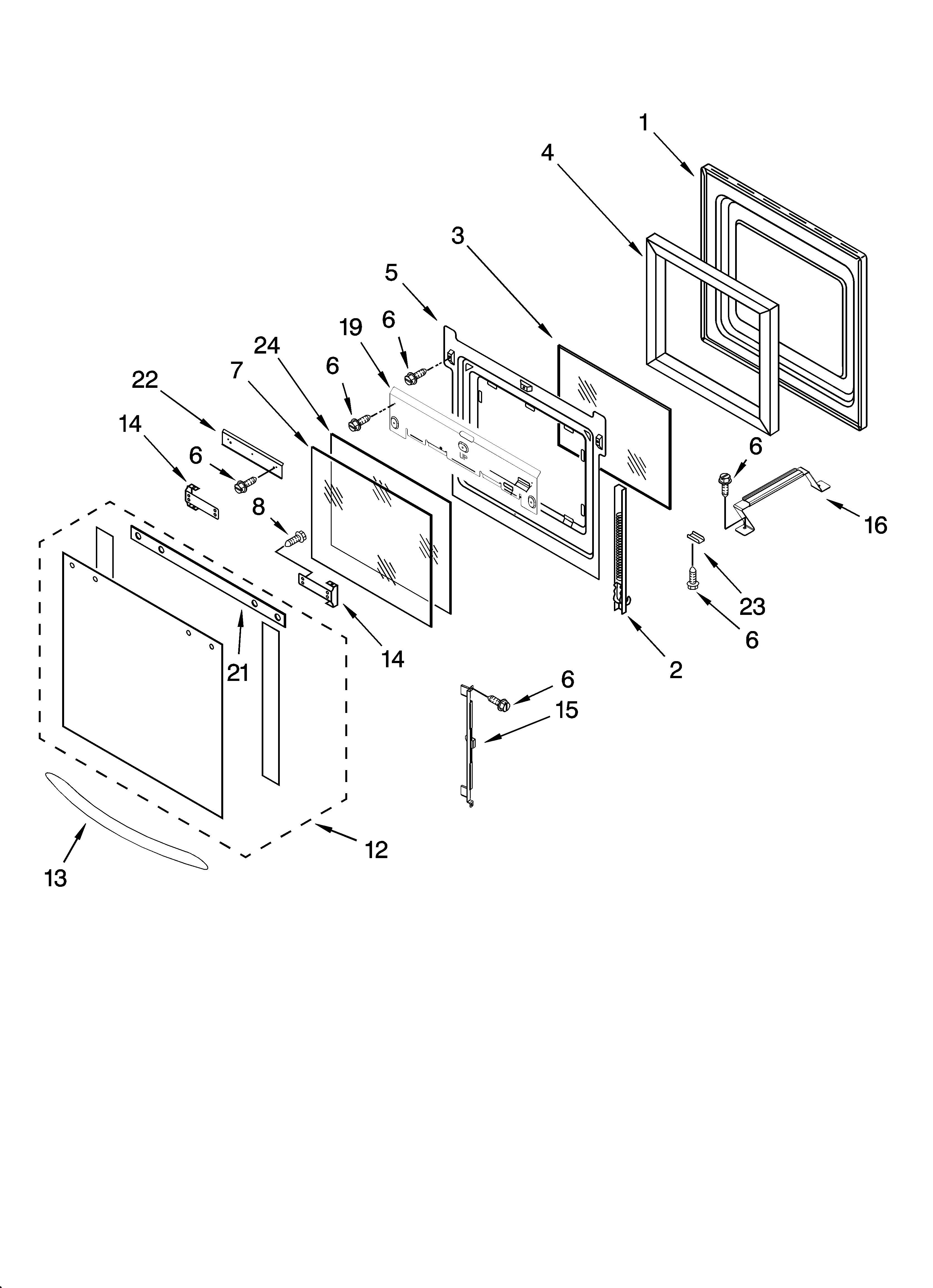 1
4
3
5
19
6
24
6
7
22
14
6
8
UP
6
16
23
6
2
14
21
6
15
12
13