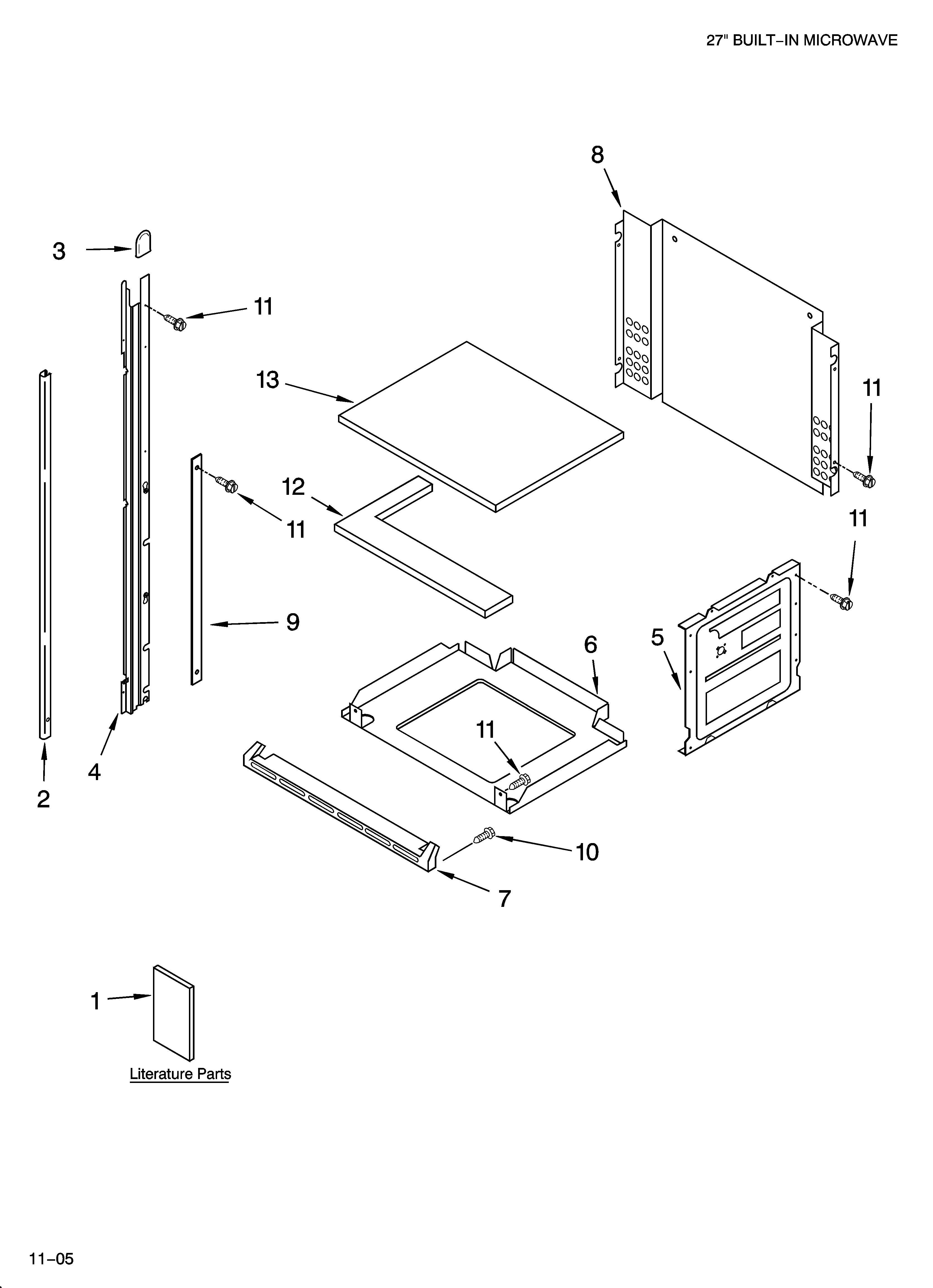 27" BUILT–IN MICROWAVE

8

3

11

13

11

12

11

11

9

6

5

11

4

2

10

7

1

Literature Parts

11–05