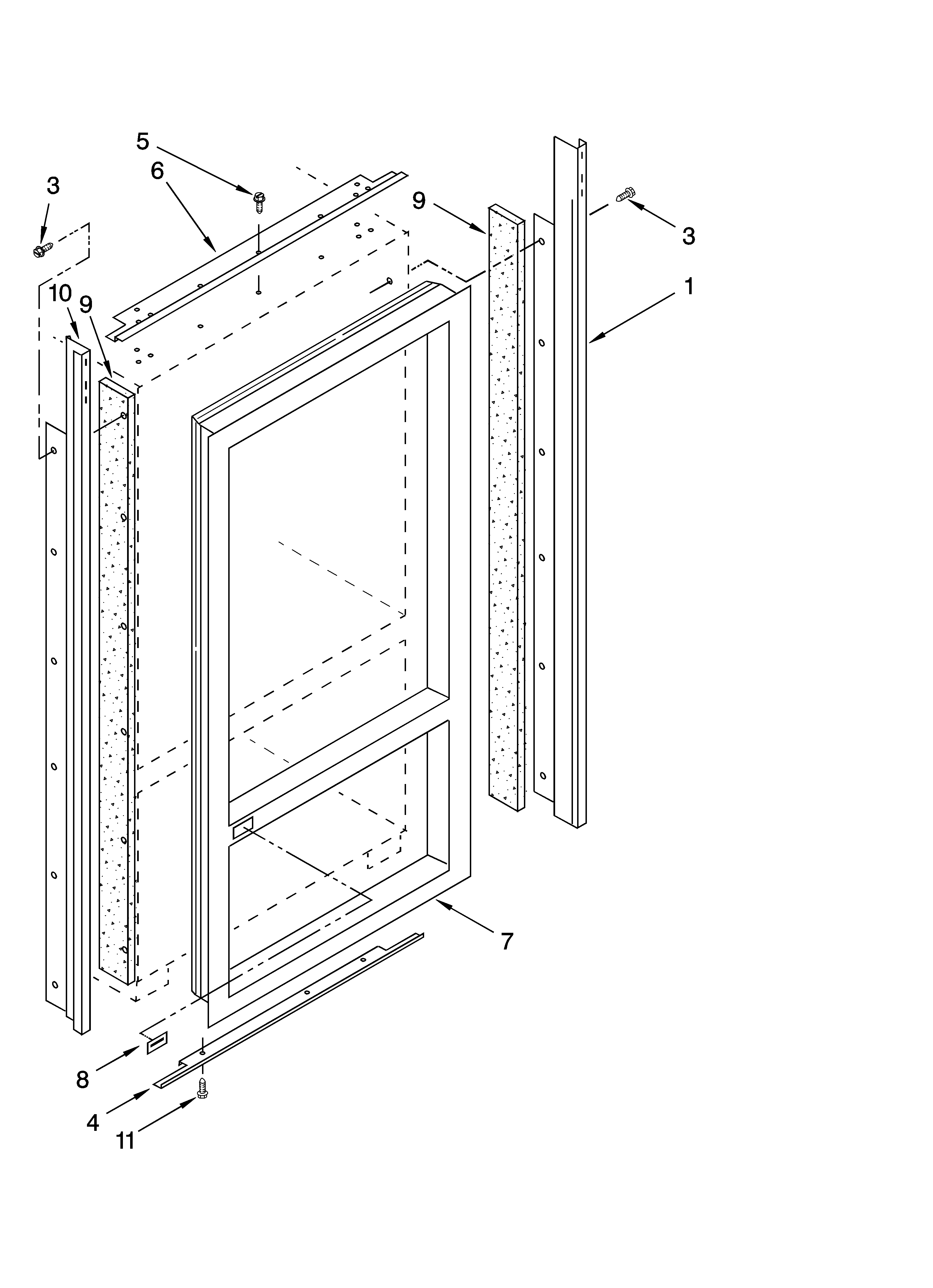 5
6
3
9
3
1
10
9
7
8
4
11