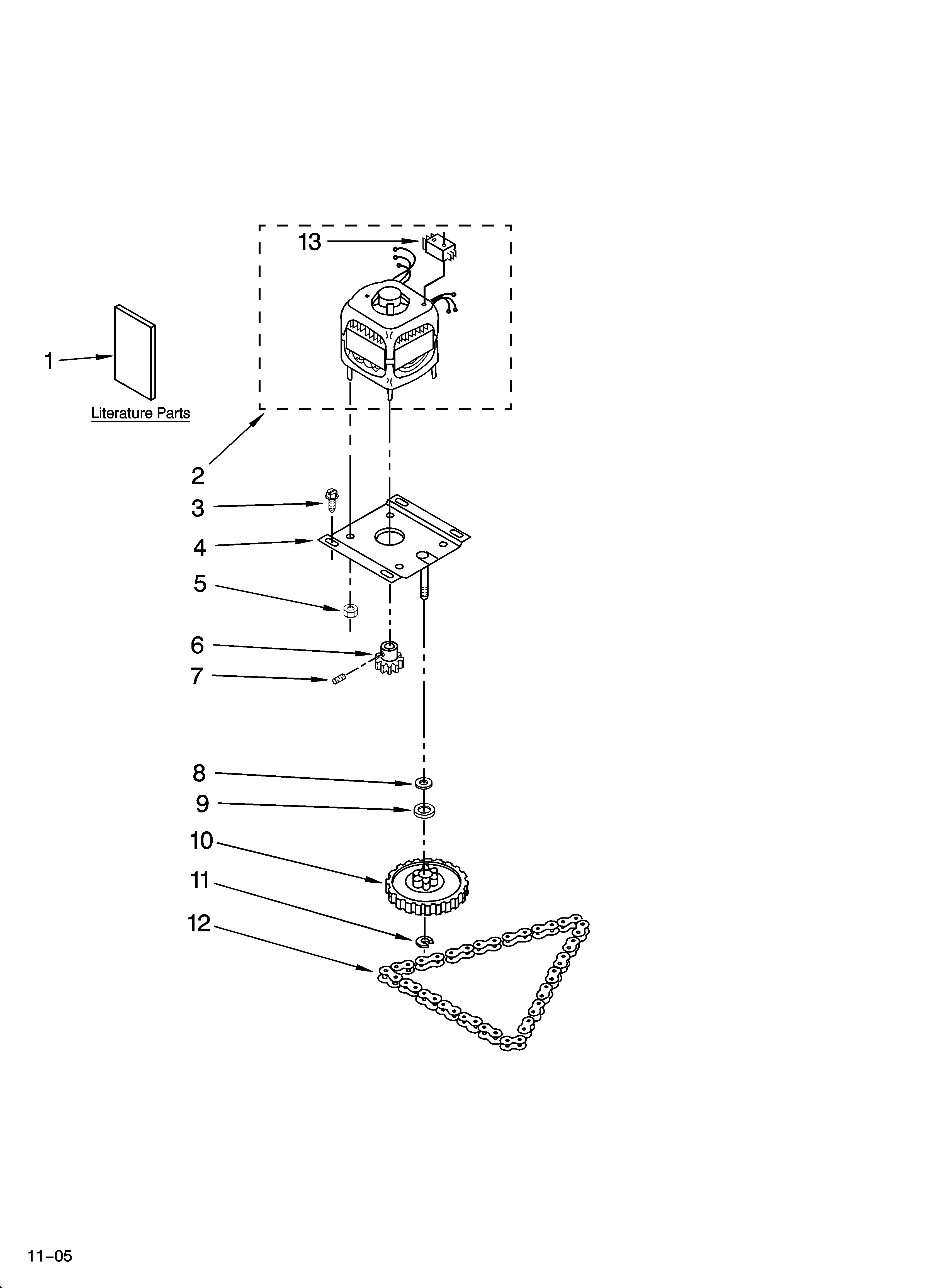 13

1

Literature Parts

2

3

4

5

6

7

8

9

10

11

12

11–05