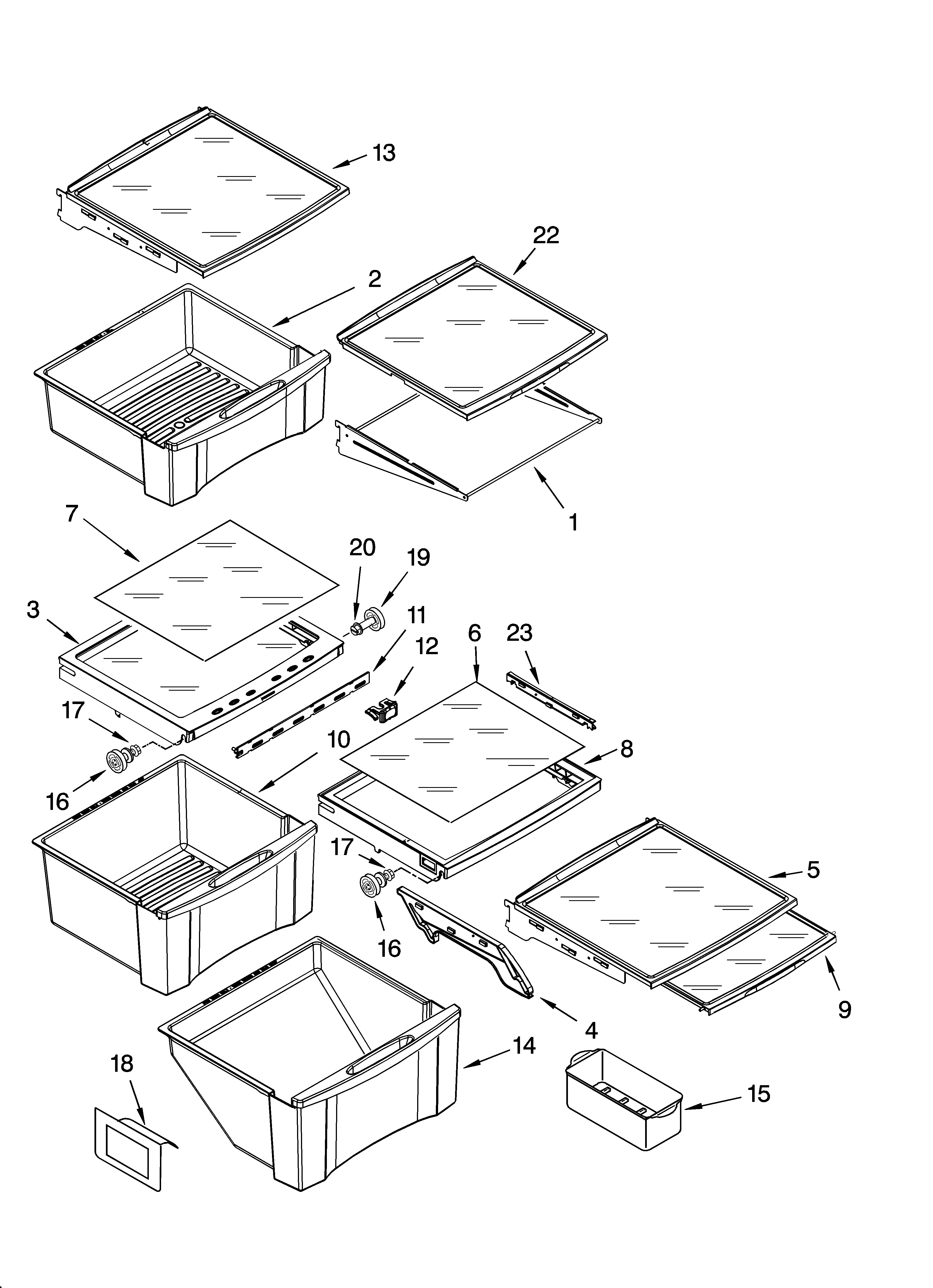 13
22
2
1
7
20
19
3
11
12
6
23
17
10
8
16
17
5
16
9
4
14
18
15