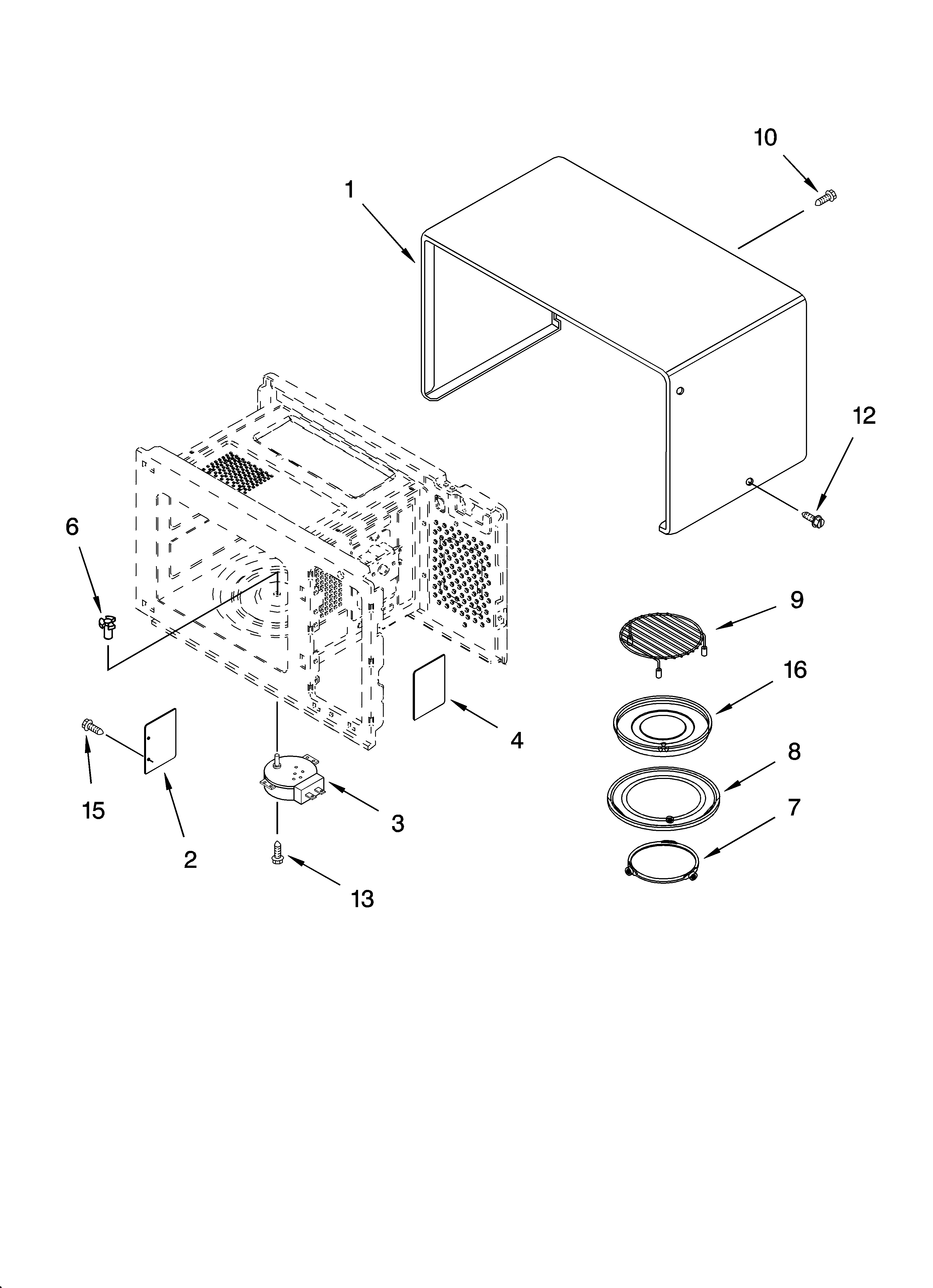 10

1

12

6

9

16

4

8

15

3

7

2

13