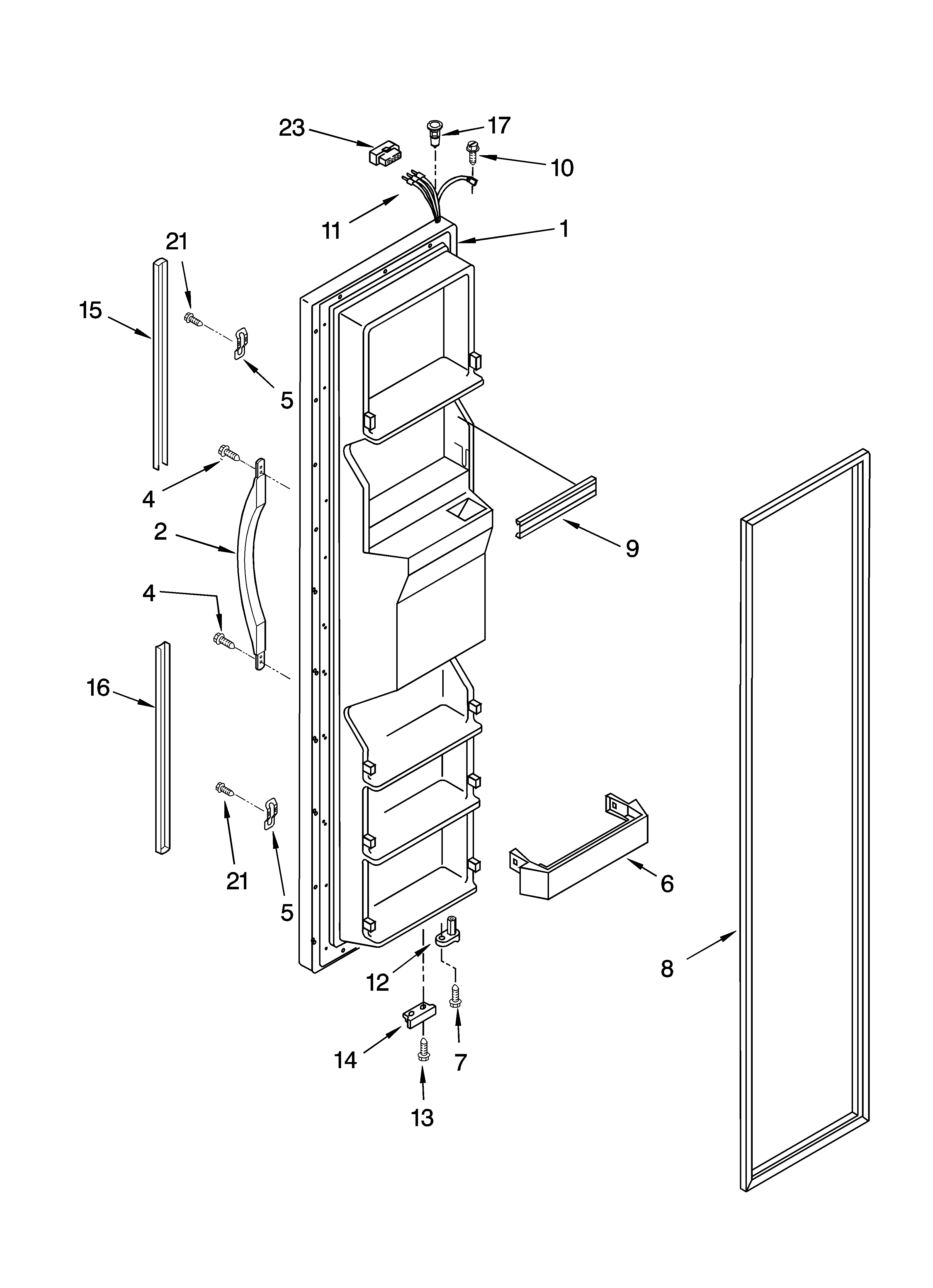 23
17
10
11
1
21
15
5
4
2
9
4
16
21
5
6
12
8
14
7
13