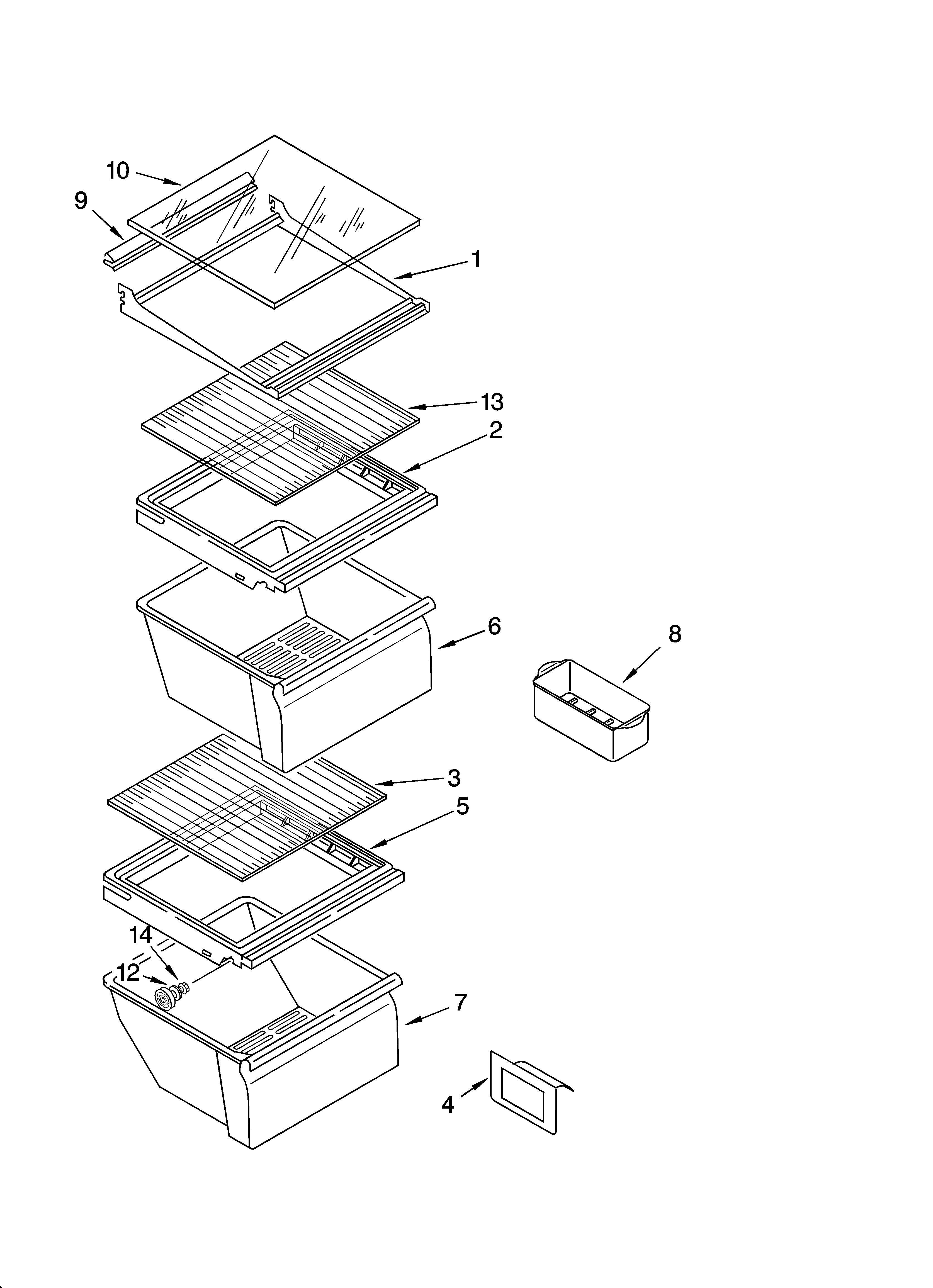 10
9
1
13
2
6
8
3
5
14
12
7
4