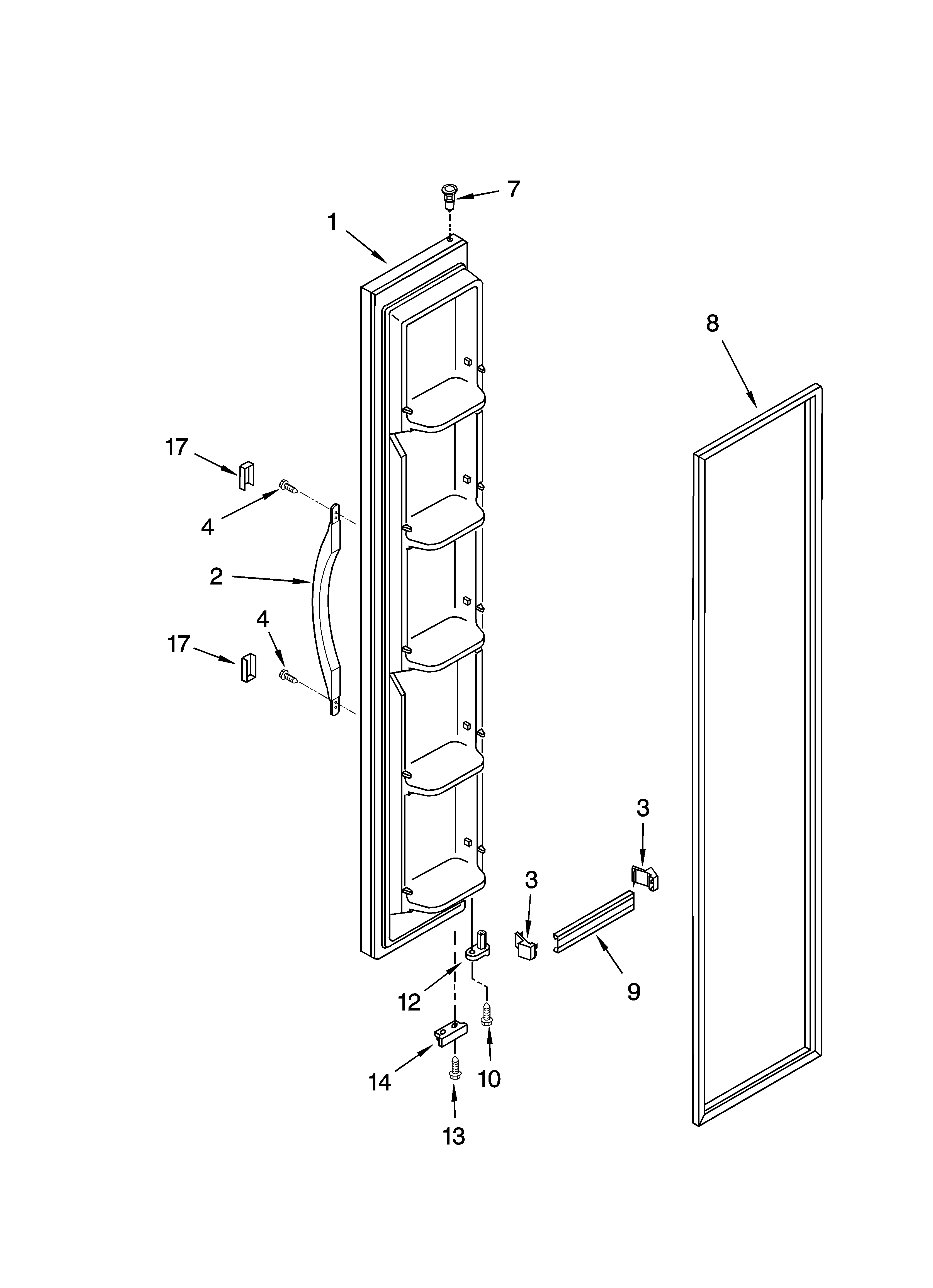 7
1
8
17
4
2
4
17
3
3
9
12
10
14
13