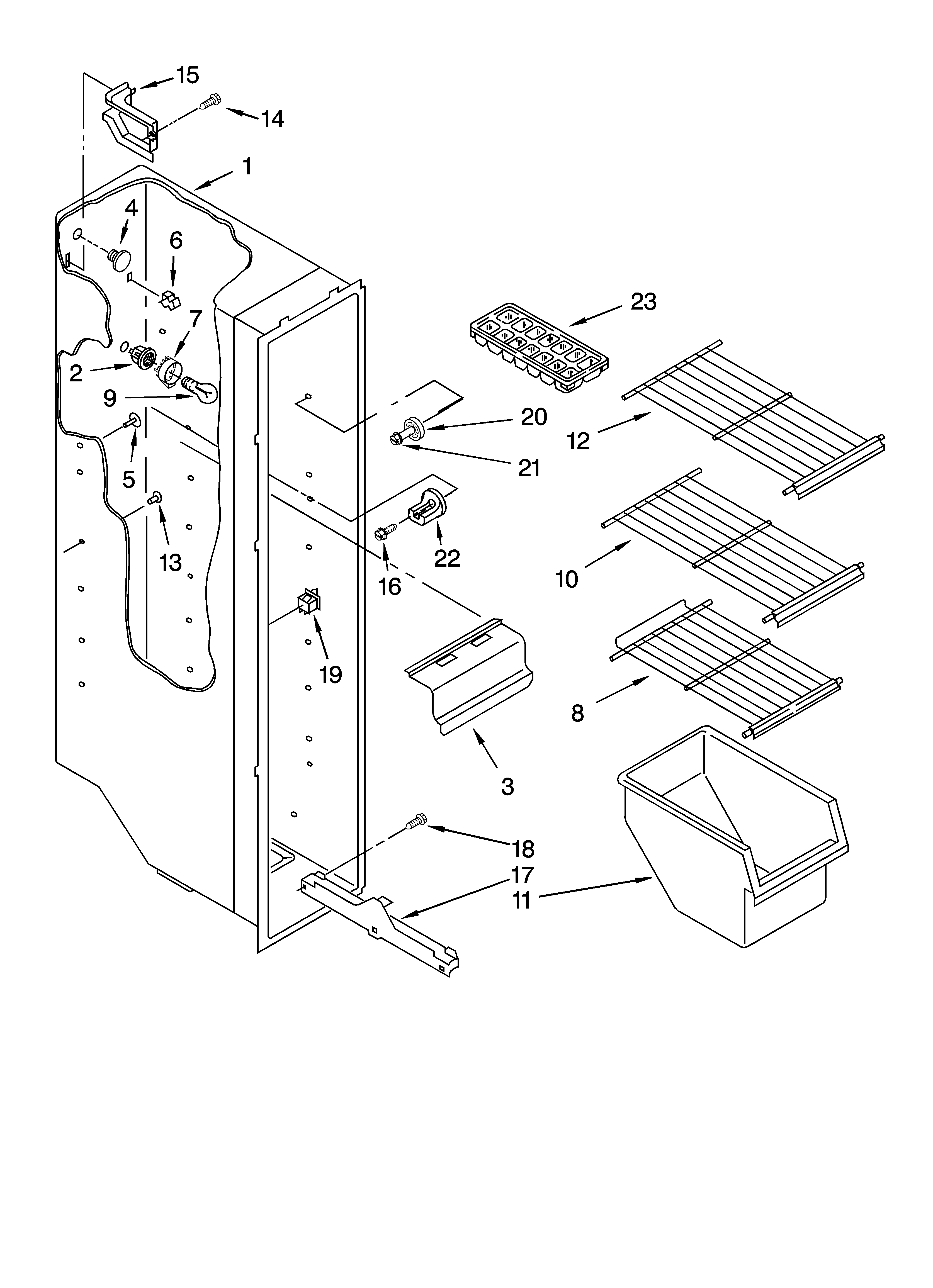 15
14
1
4
6
7
2
9
5
13
23
20
21
12
22
16
10
19
8
3
18
17
11