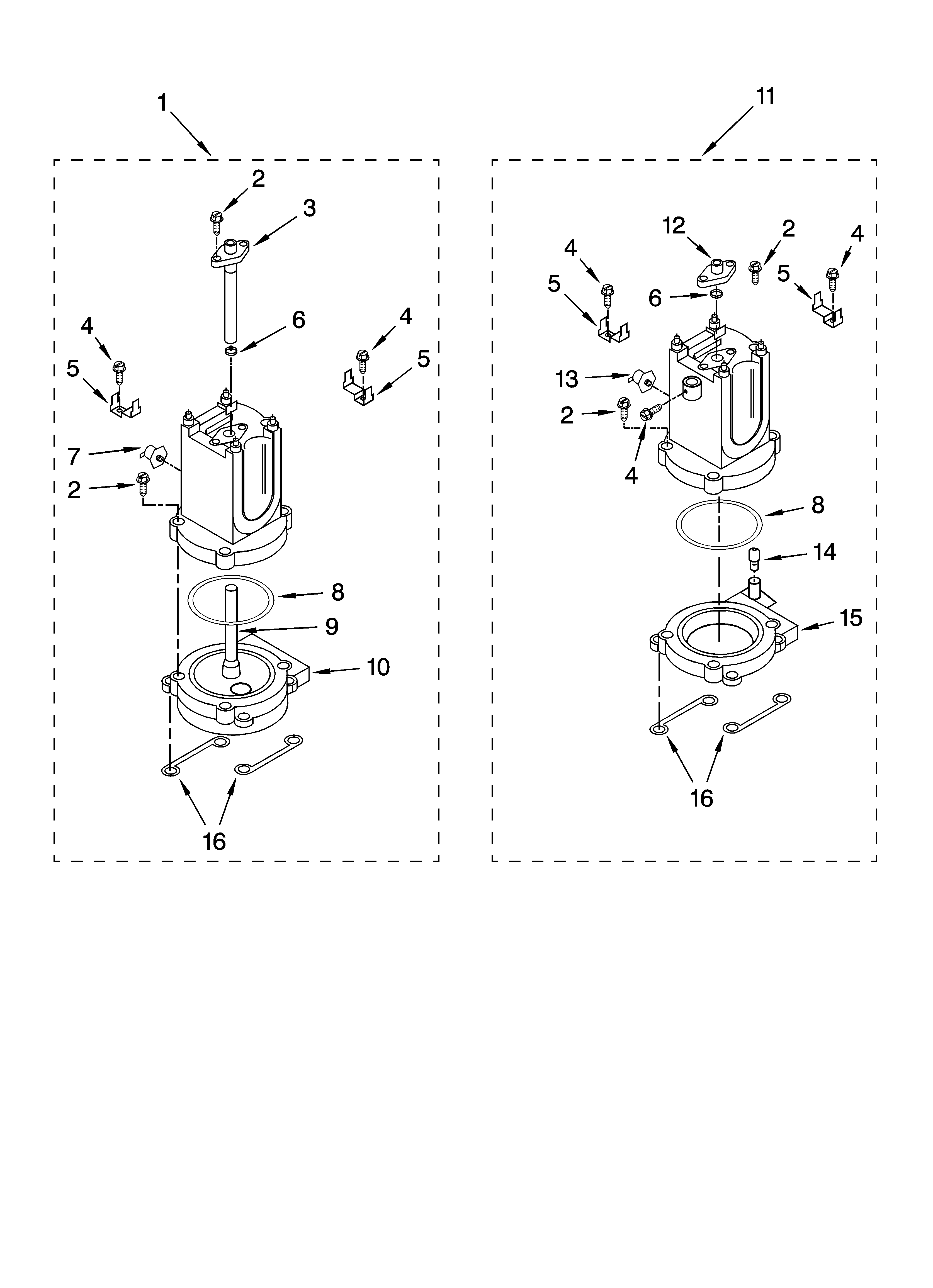 1

2

3

6

4

5

4

5

7

2

8

9

10

16

11

12

2

4

4

5

5

6

13

2

4

8

14

15

16