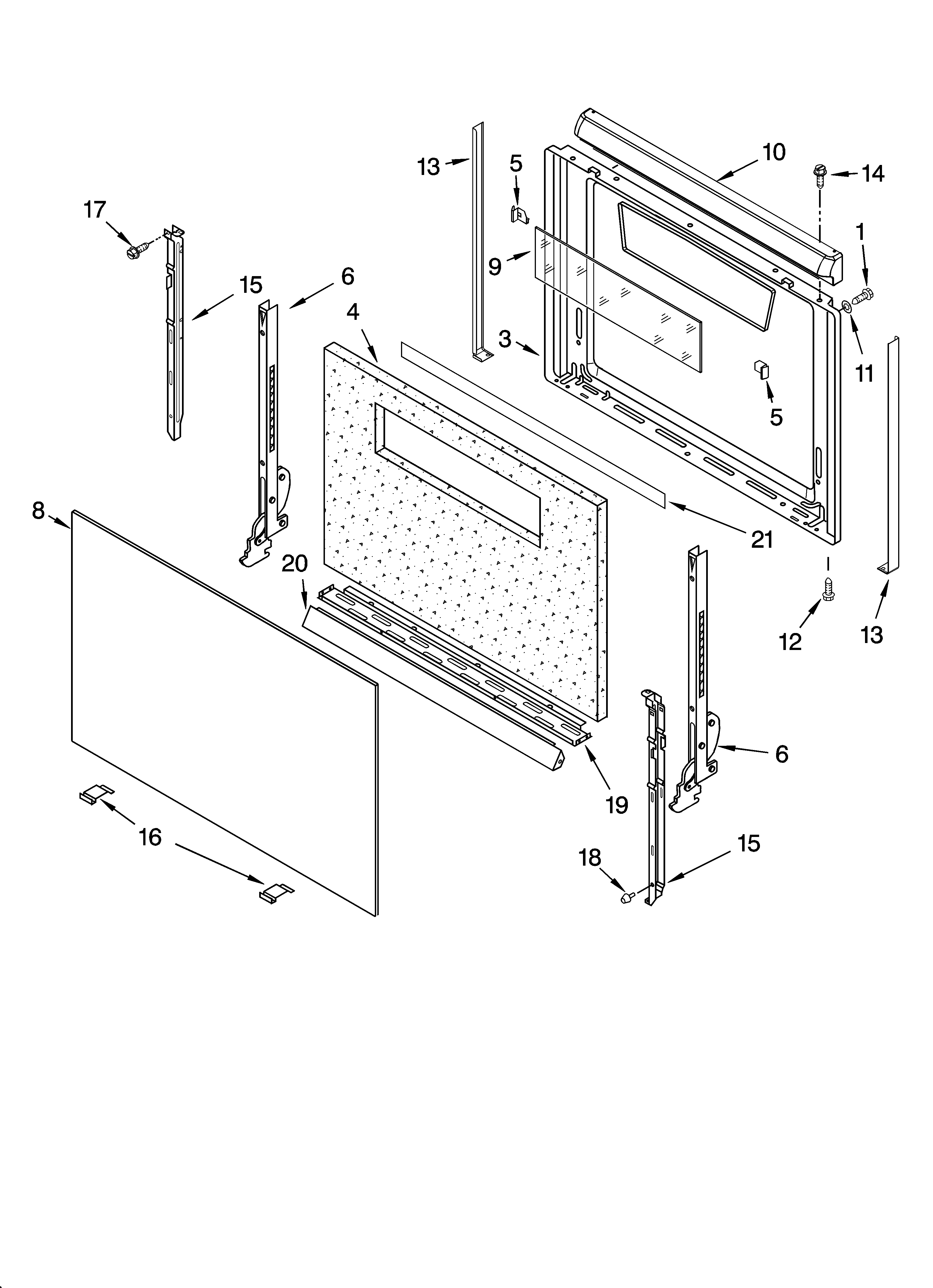 13
5
10
14
17
9
1
15
6
4
3
11
5
8
21
20
12
13
6
19
16
15
18