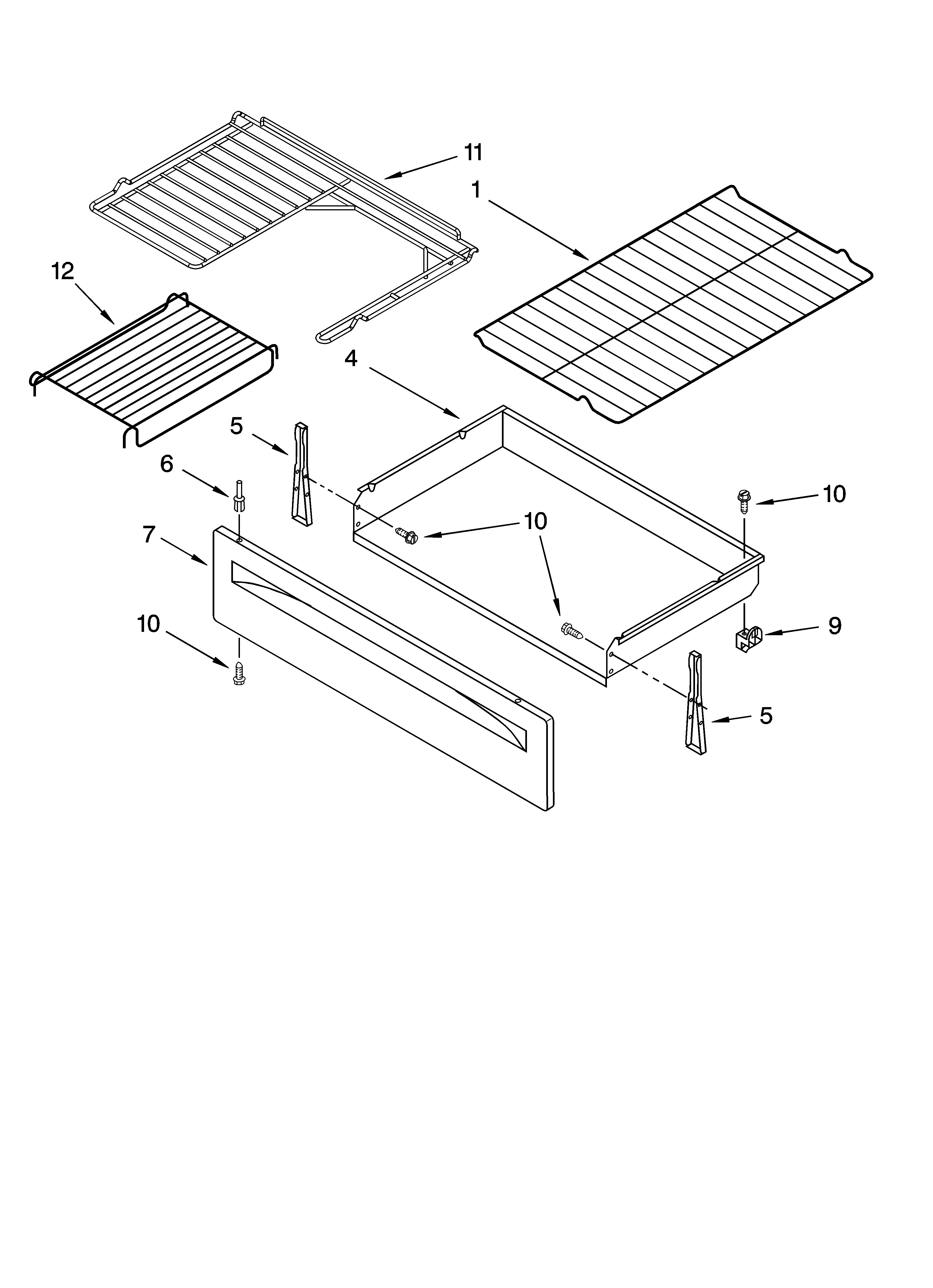 11
1
12
4
5
6
10
10
7
10
9
5