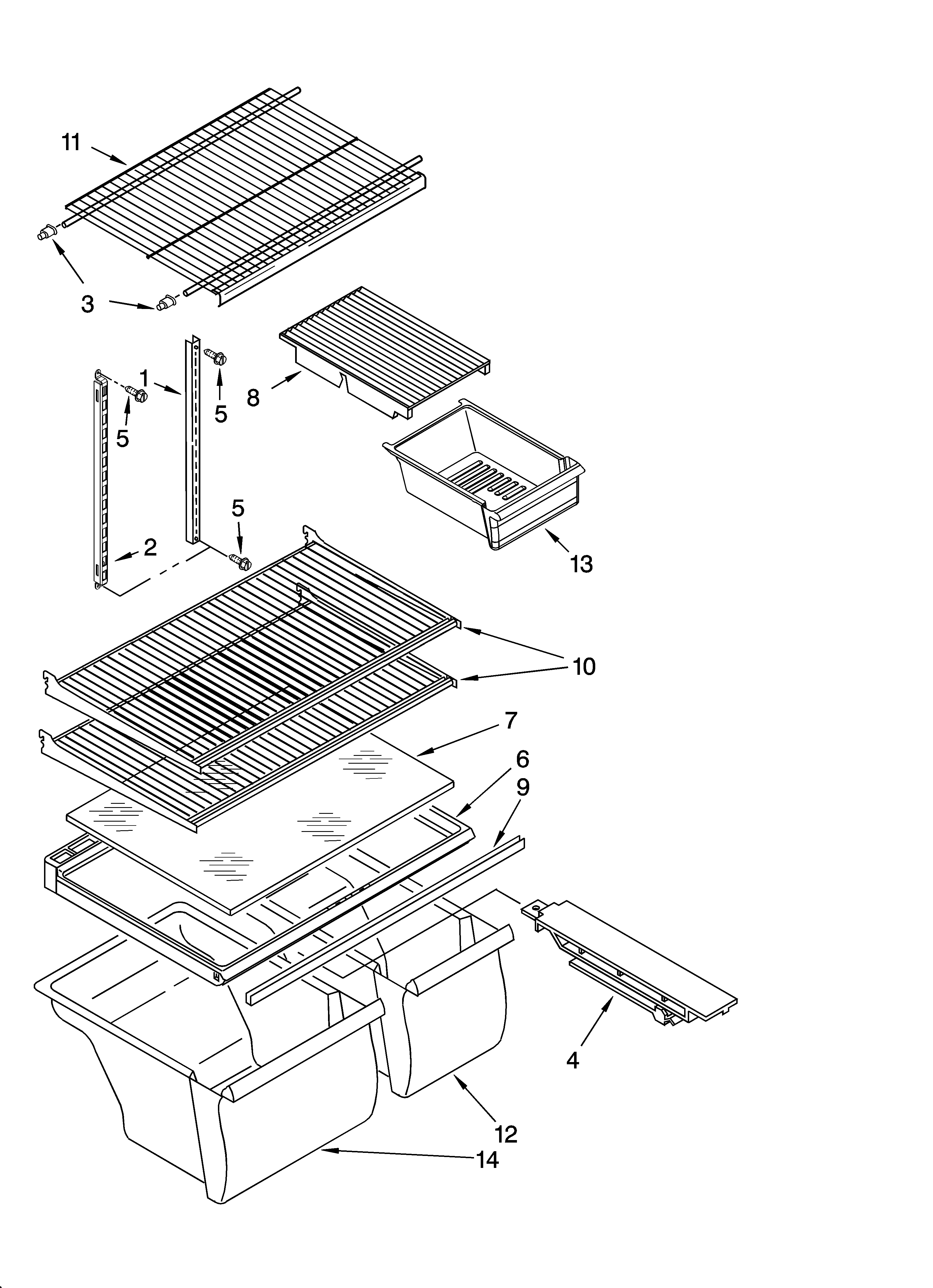 11
3
1
5
5
8
5
2
13
10
7
6
9
4
12
14