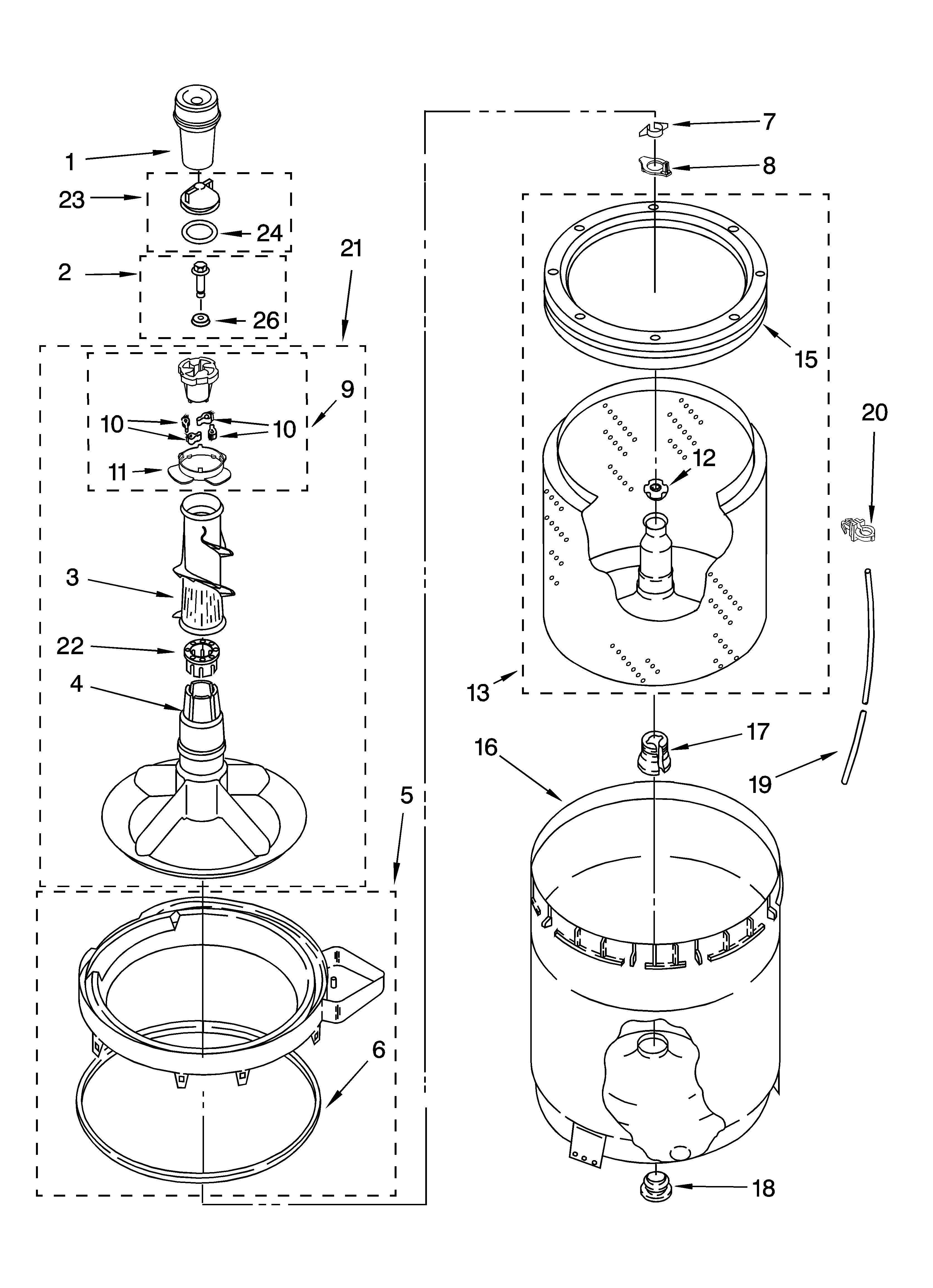 1
23
24
2
26
21
9
10
10
11
3
22
4
5
6
7
8
15
20
12
13
17
16
19
18