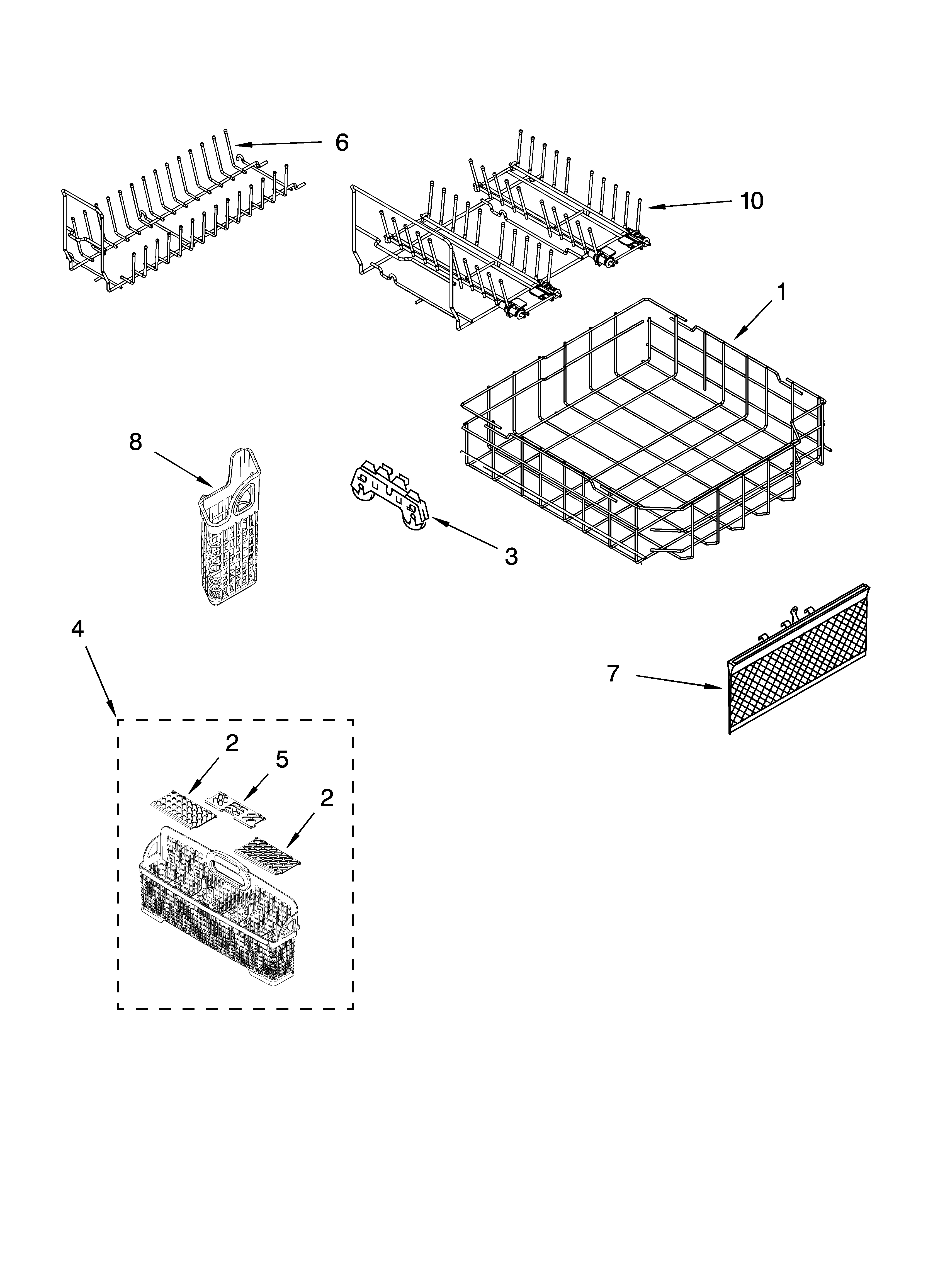 6

10

1

8

3

4

7

2

5

2