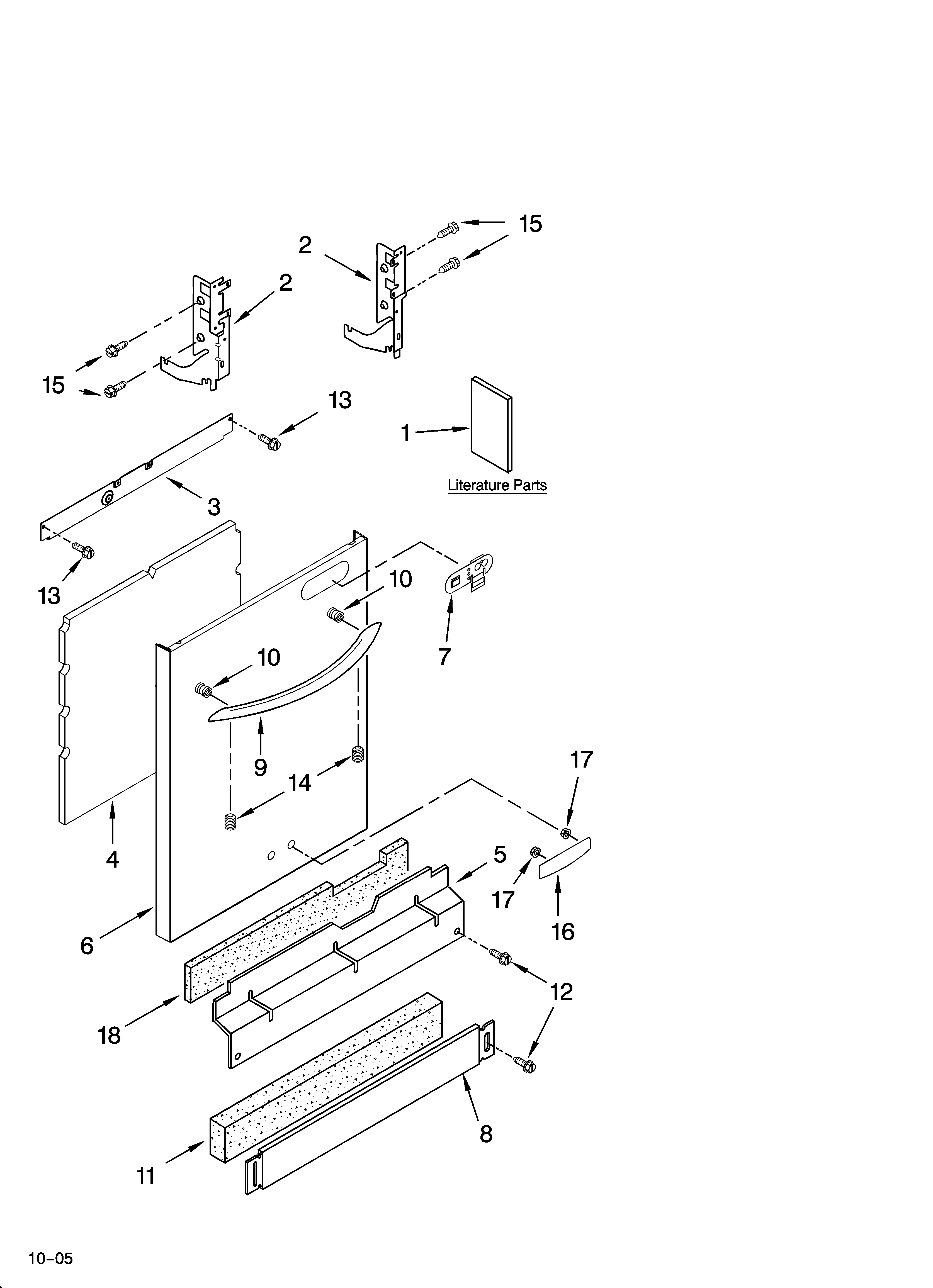 15

2

2

15

13

1

Literature Parts

3

13

10

7

10

9

14

17

4

5

17

16

6

12

18

8

11

10–05