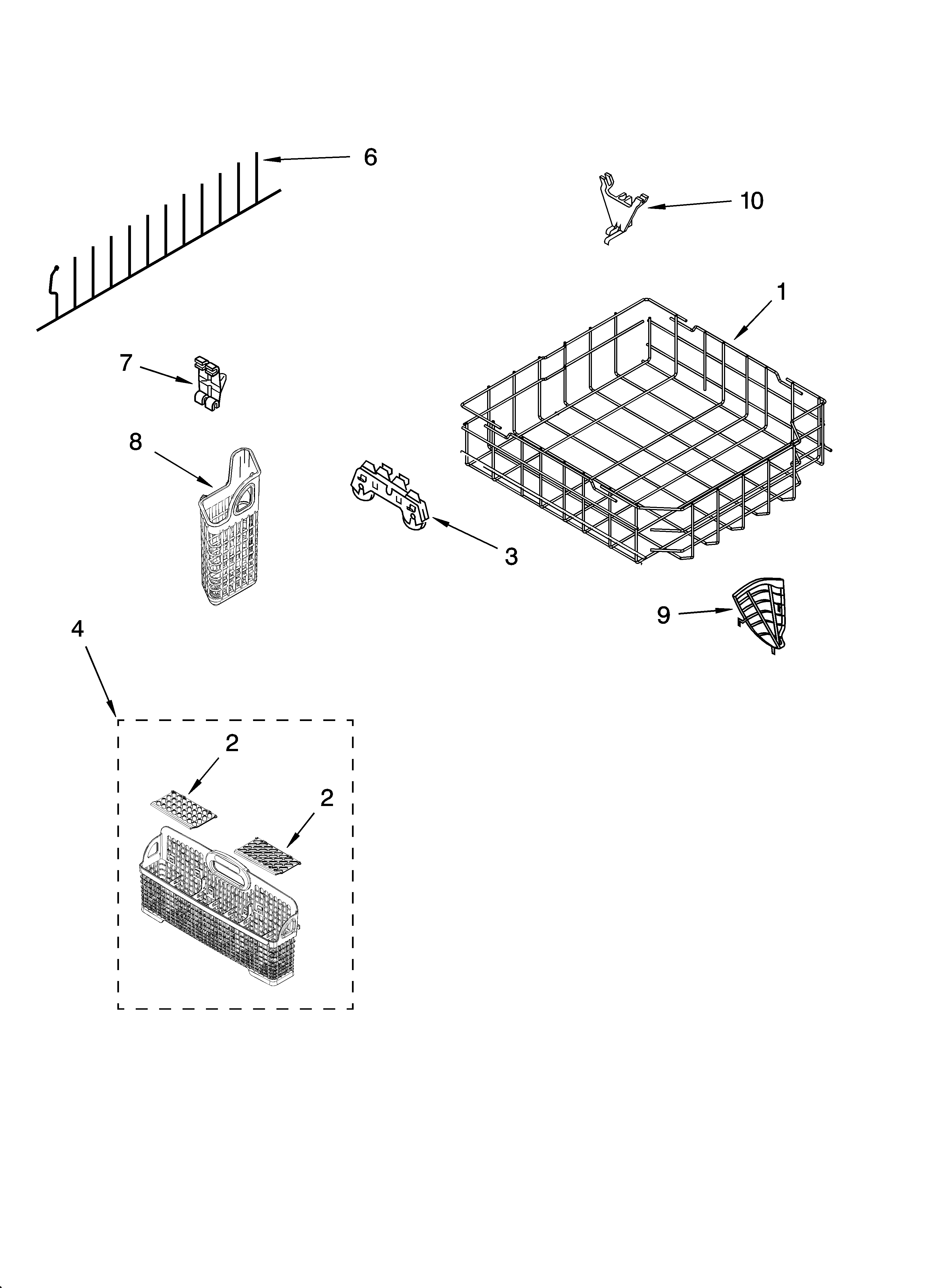 6

10

1

7

8

3

9

4

2

2