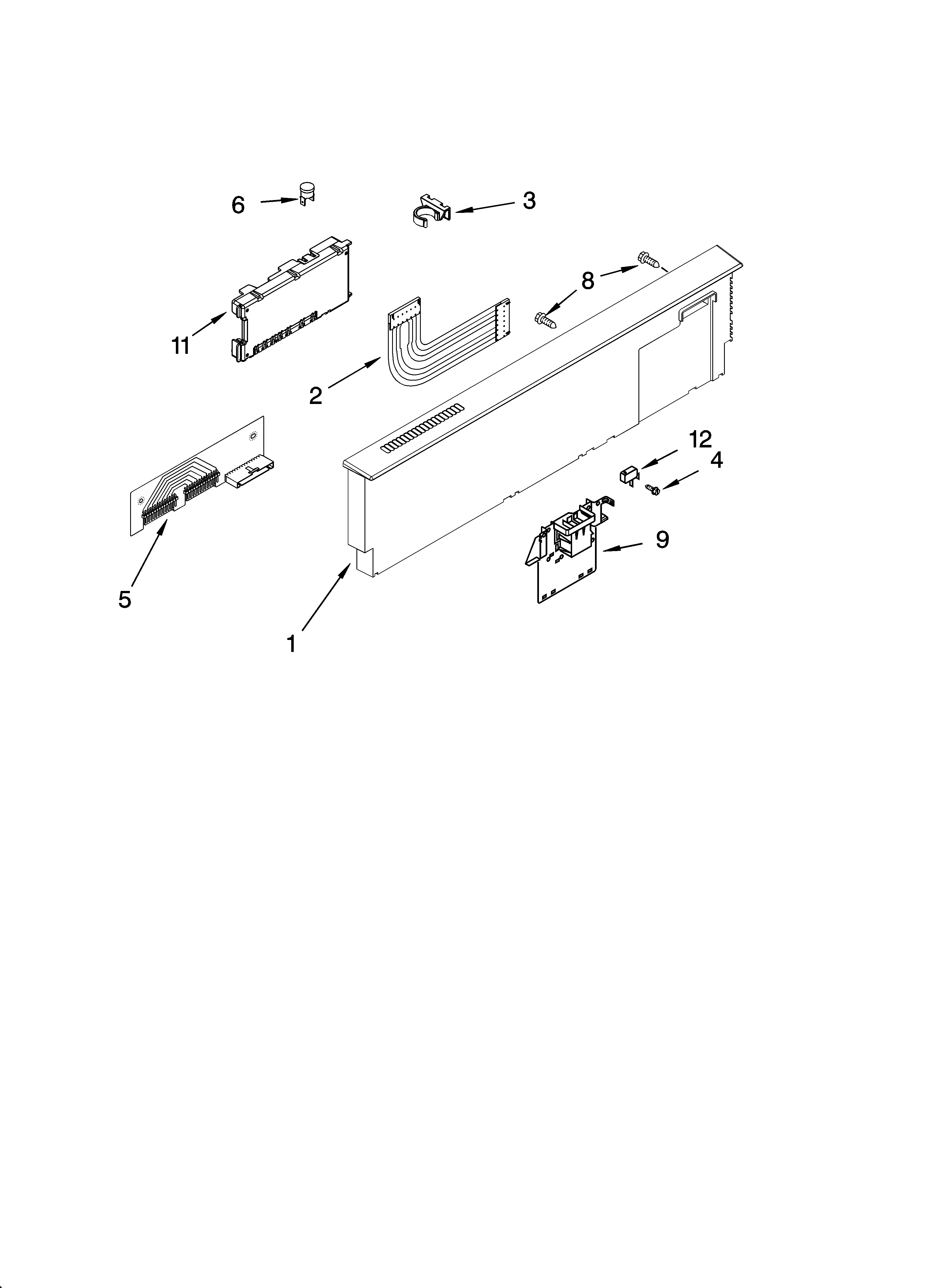 6
3
8
11
2
12
4
9
5
1