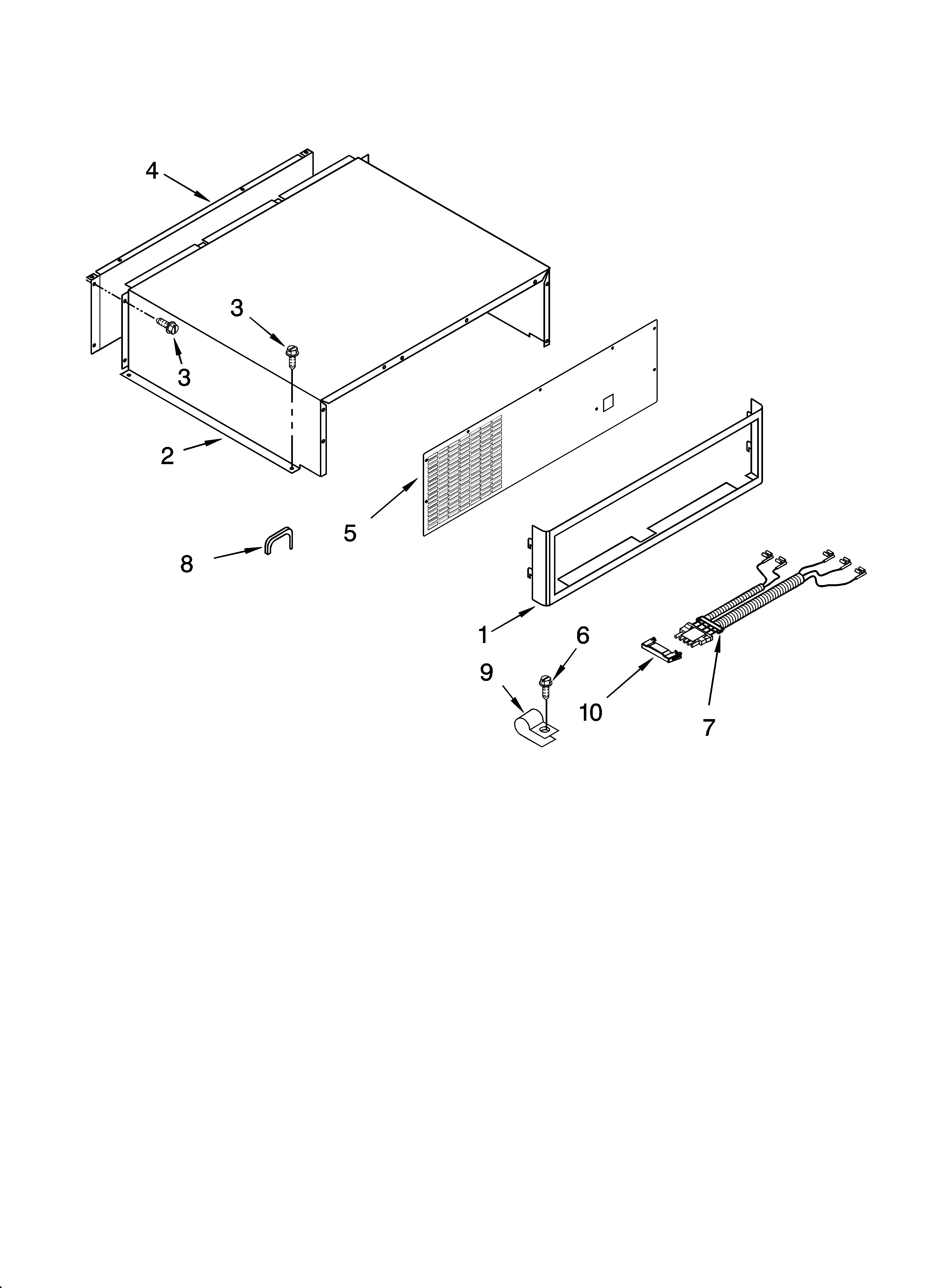 4
3
3
2
5
8
1
6
9
10
7