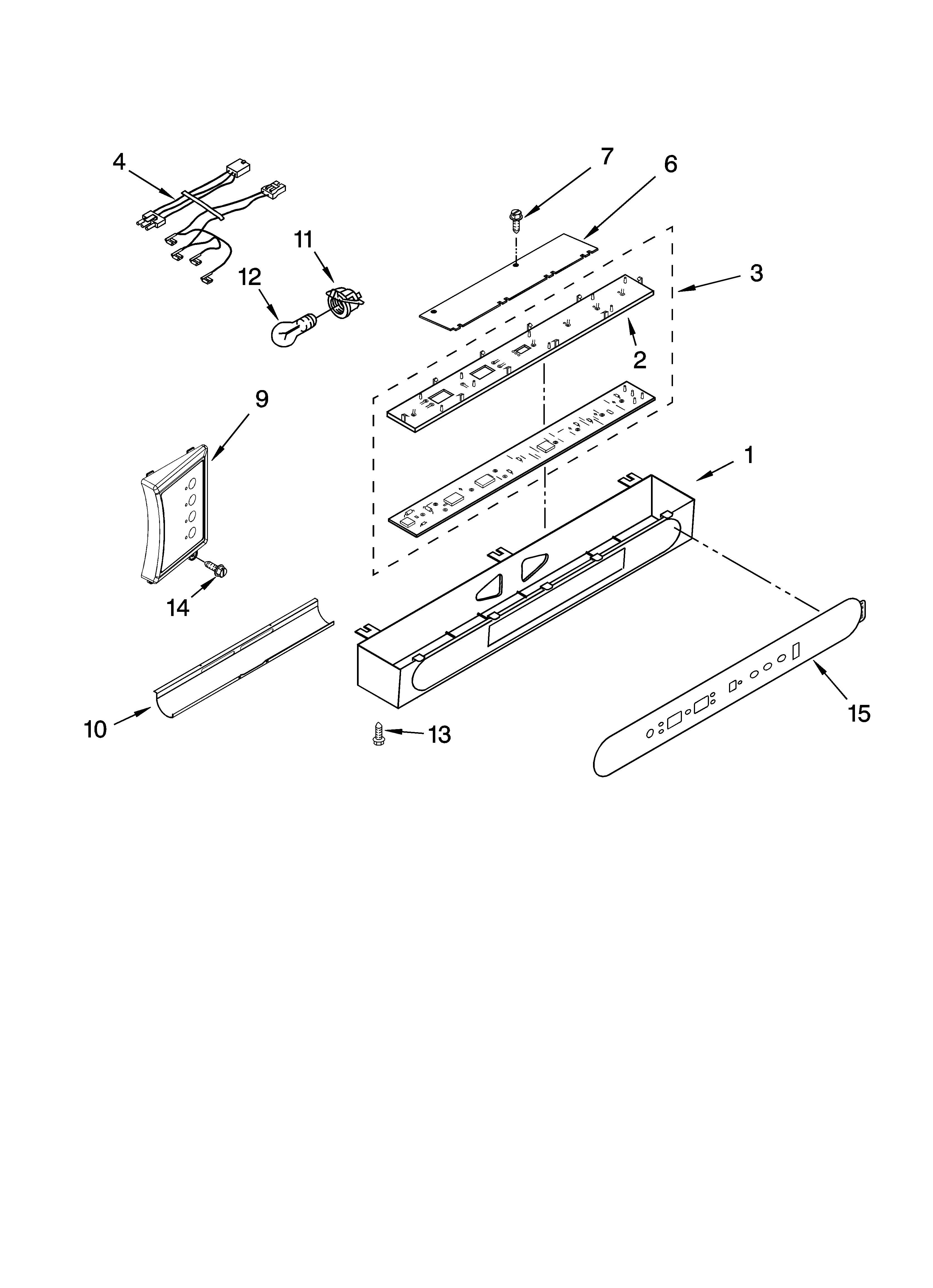 4
7
6
11
12
3
2
9
1
14
10
13
15