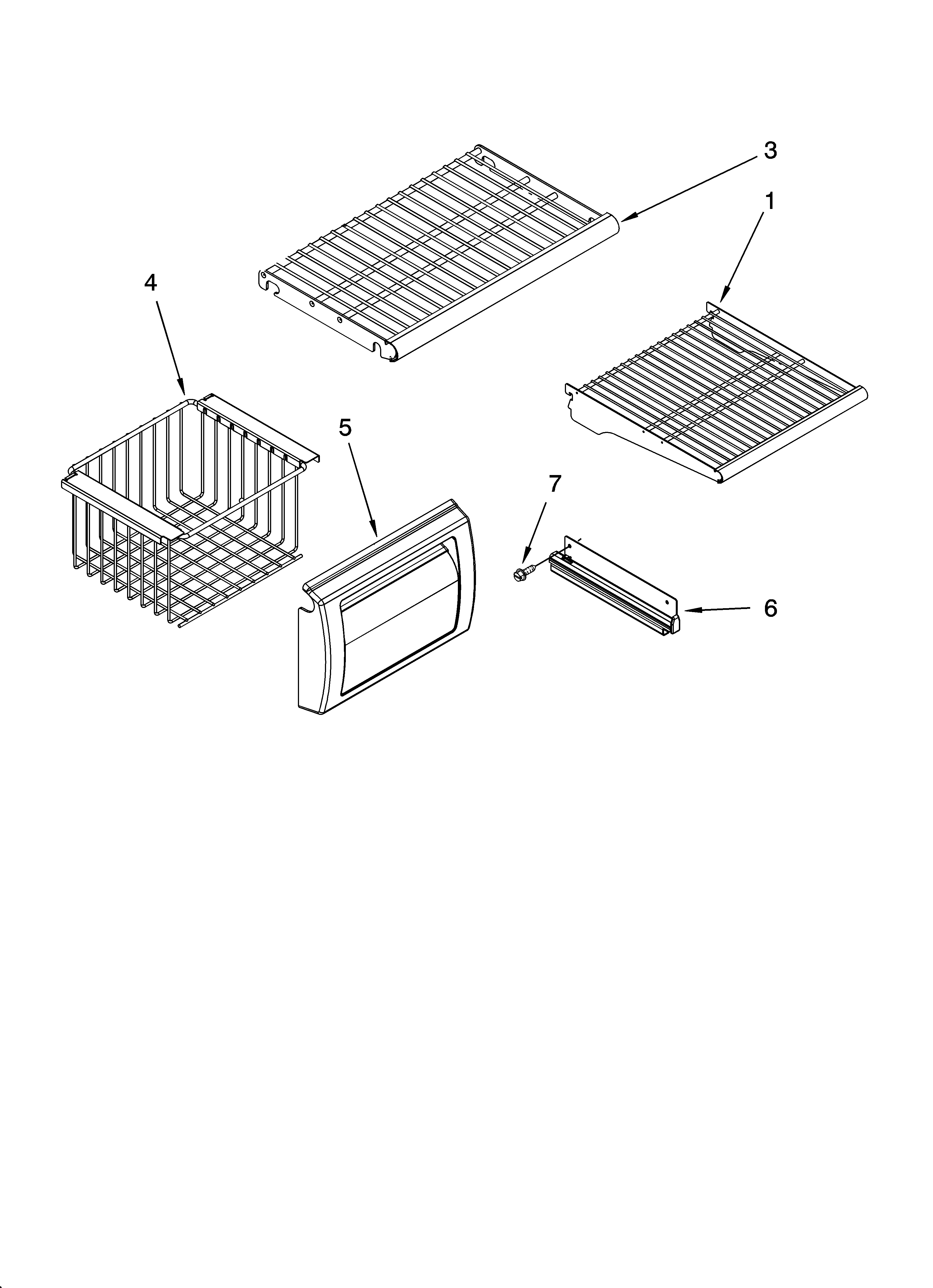 3
1
4
5
7
6