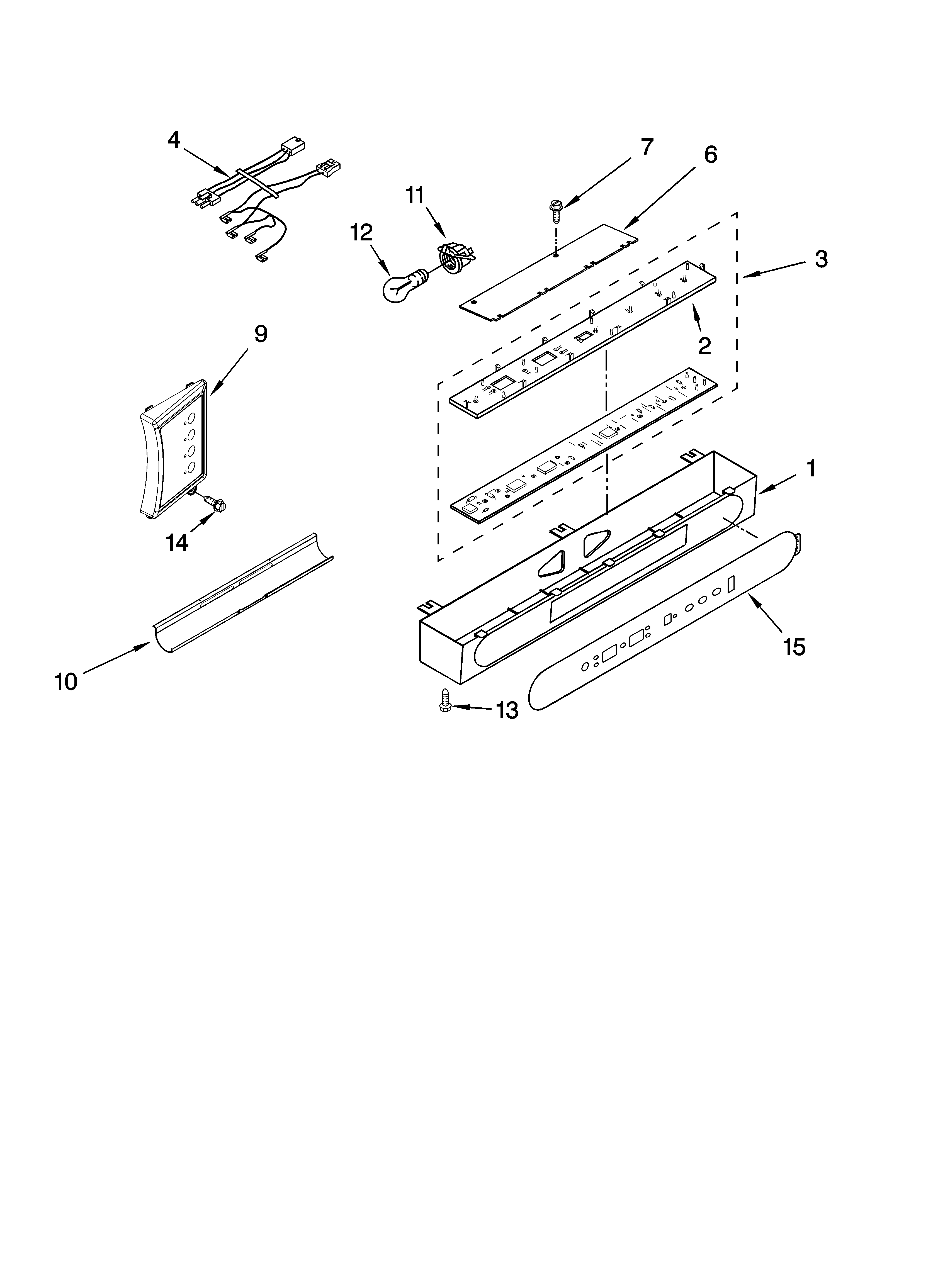 4
7
6
11
12
3
2
9
1
14
15
10
13