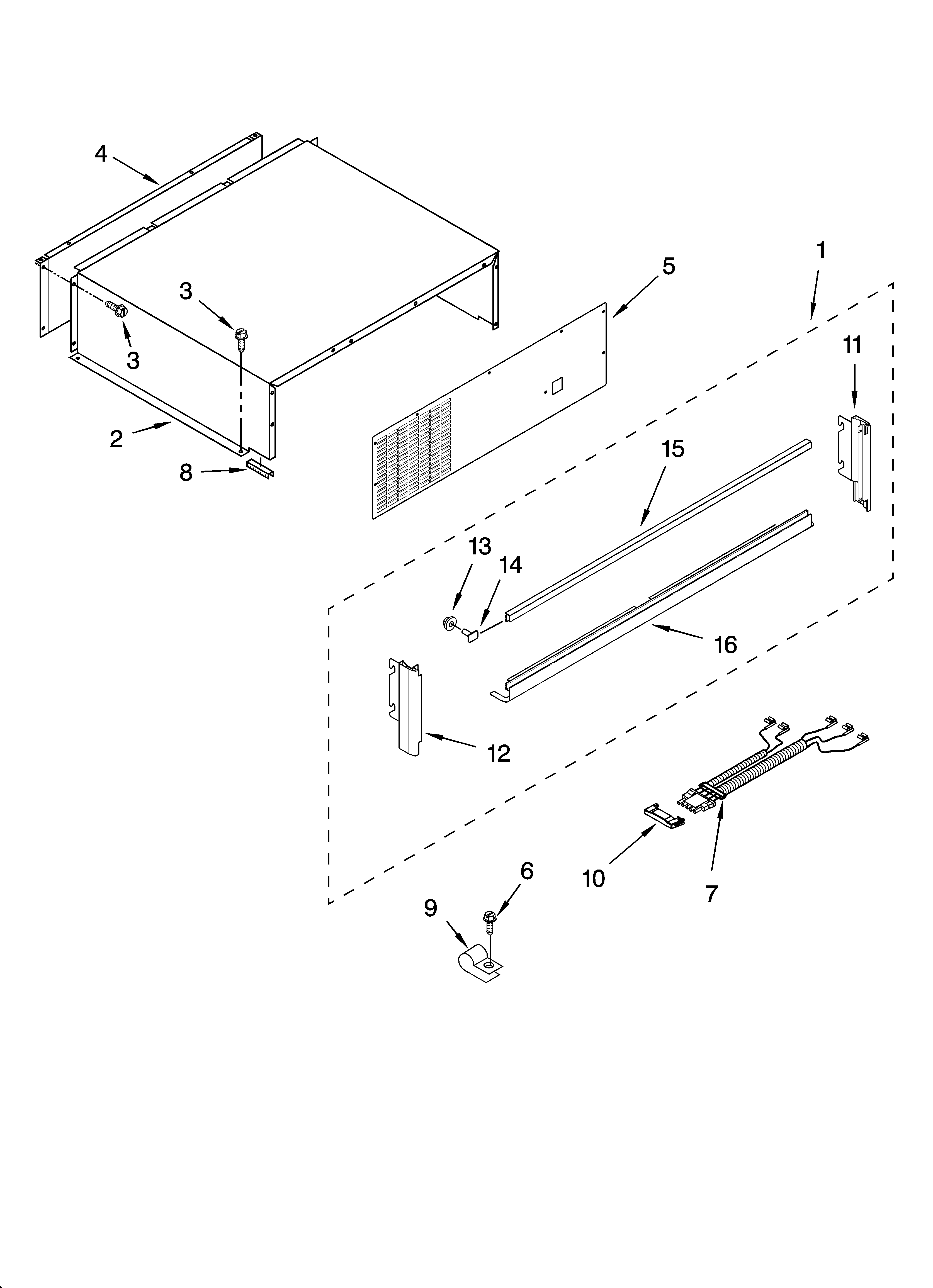 4
3
3
2
8
5
1
11
15
13
14
16
12
10
7
9
6