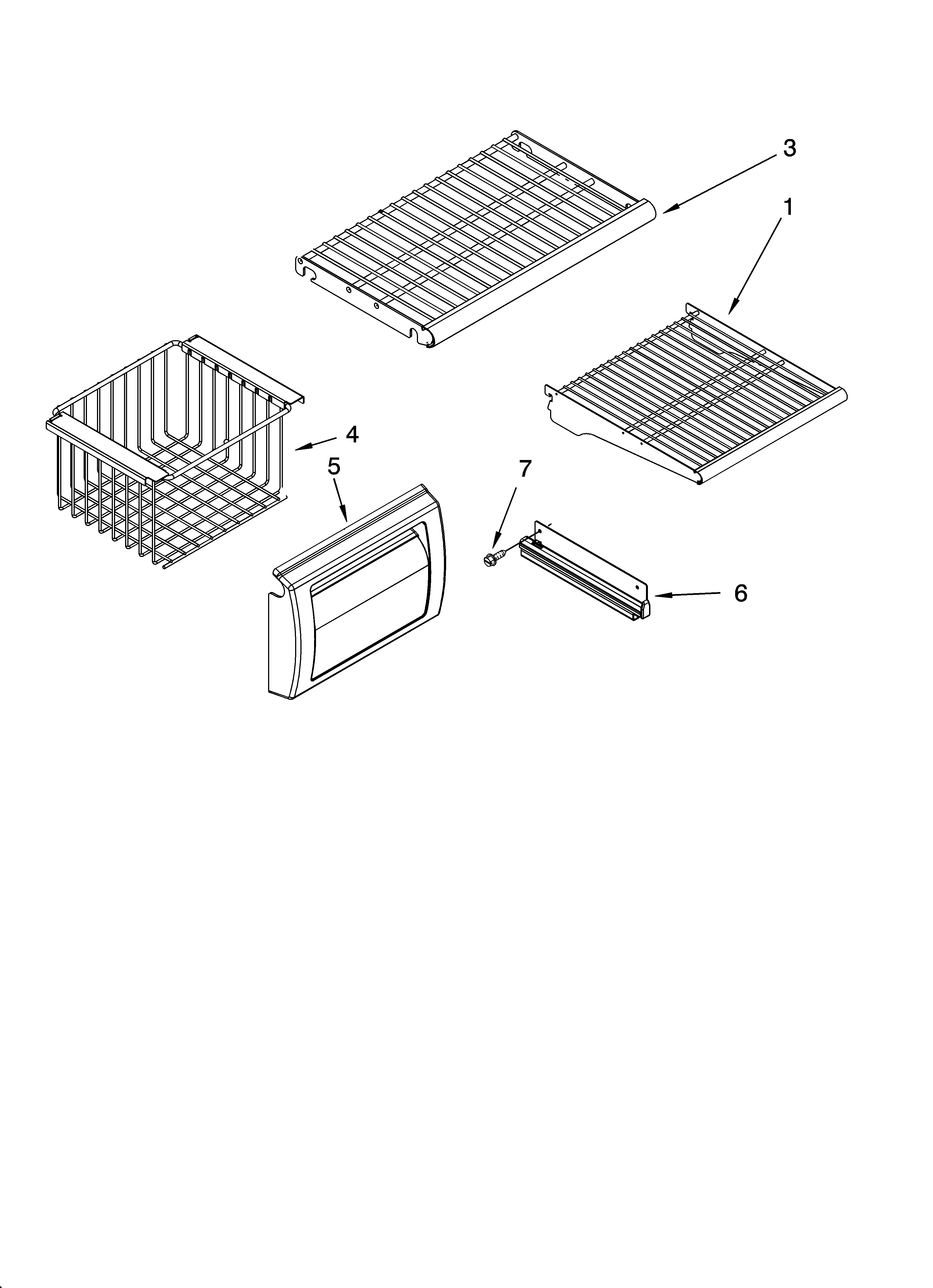 3
1
4
5
7
6