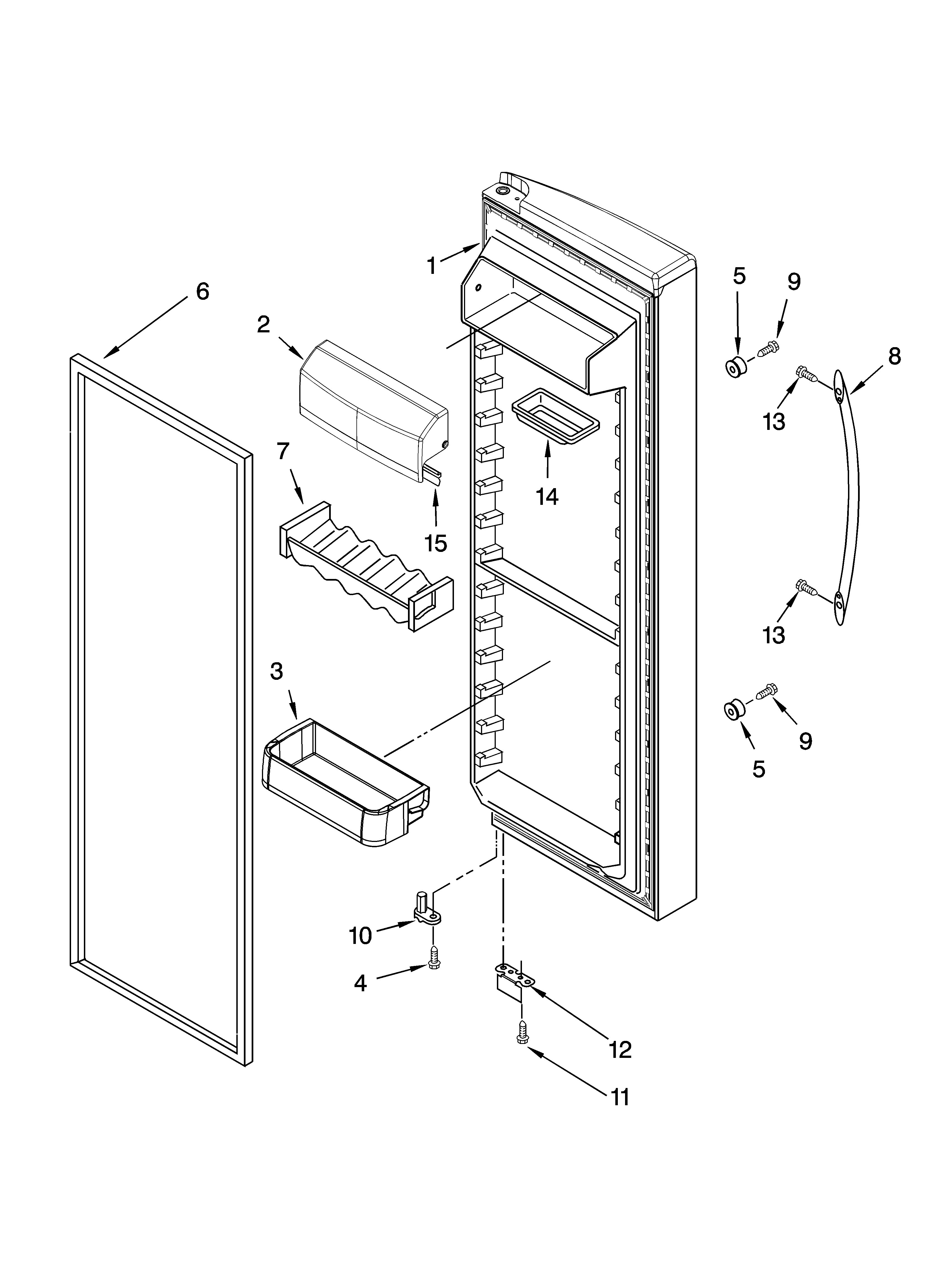 1
5
9
6
2
8
13
7
14
15
13
3
9
5
10
4
12
11