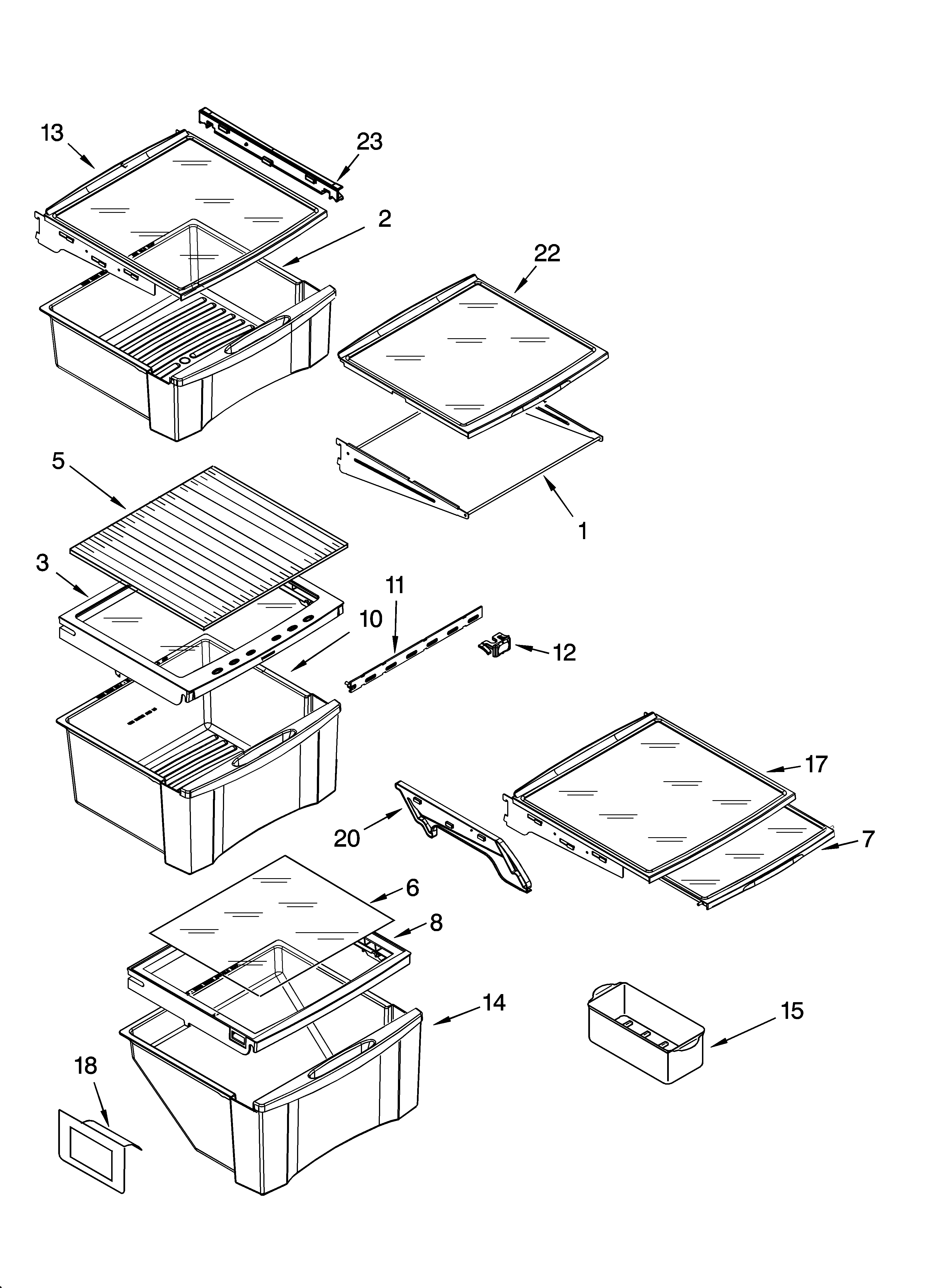 13
23
2
22
5
1
3
11
10
12
17
20
7
6
8
14
15
18