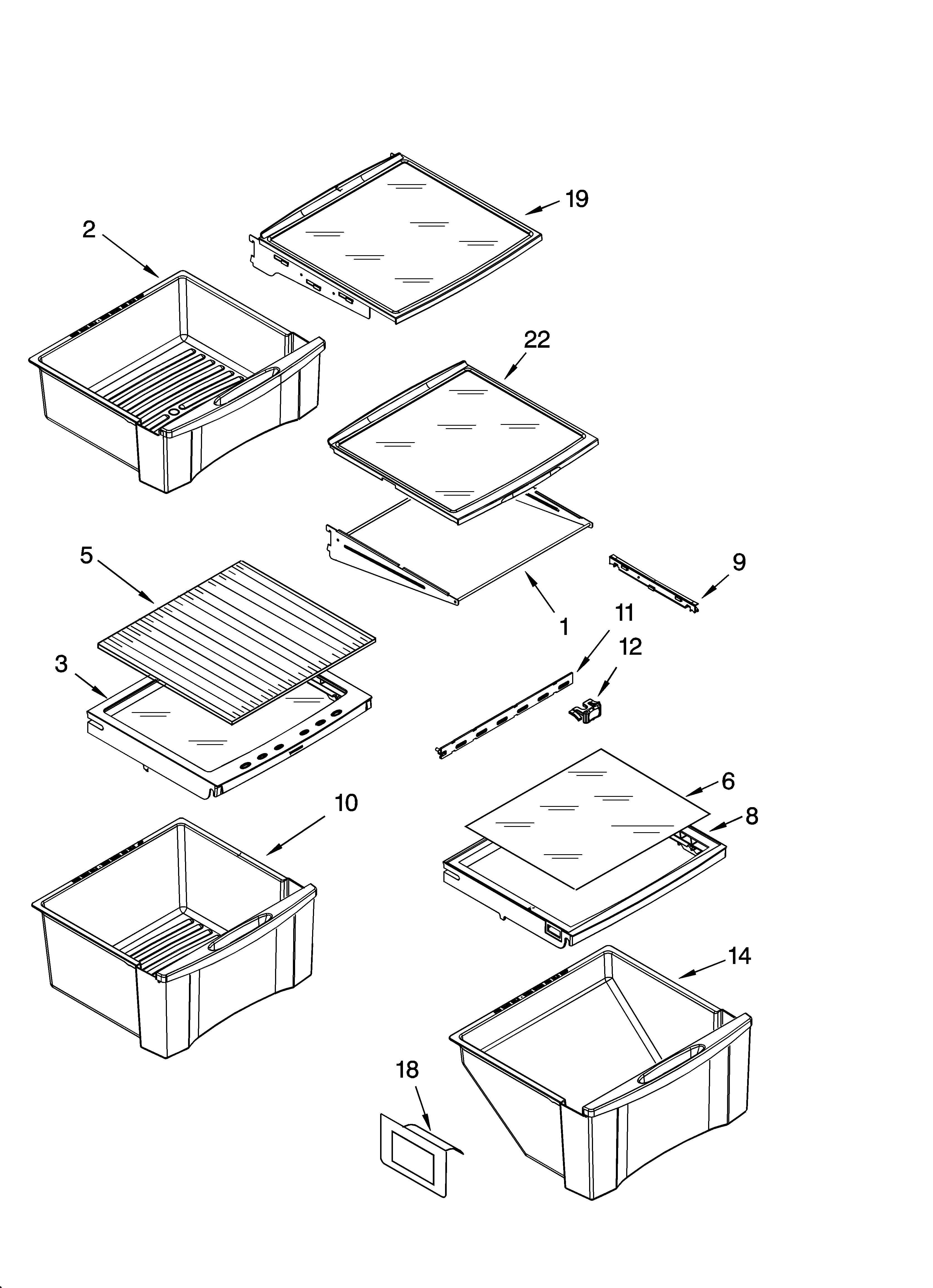 19

2

22

5

9

1

11

12

3

6

10

8

14

18