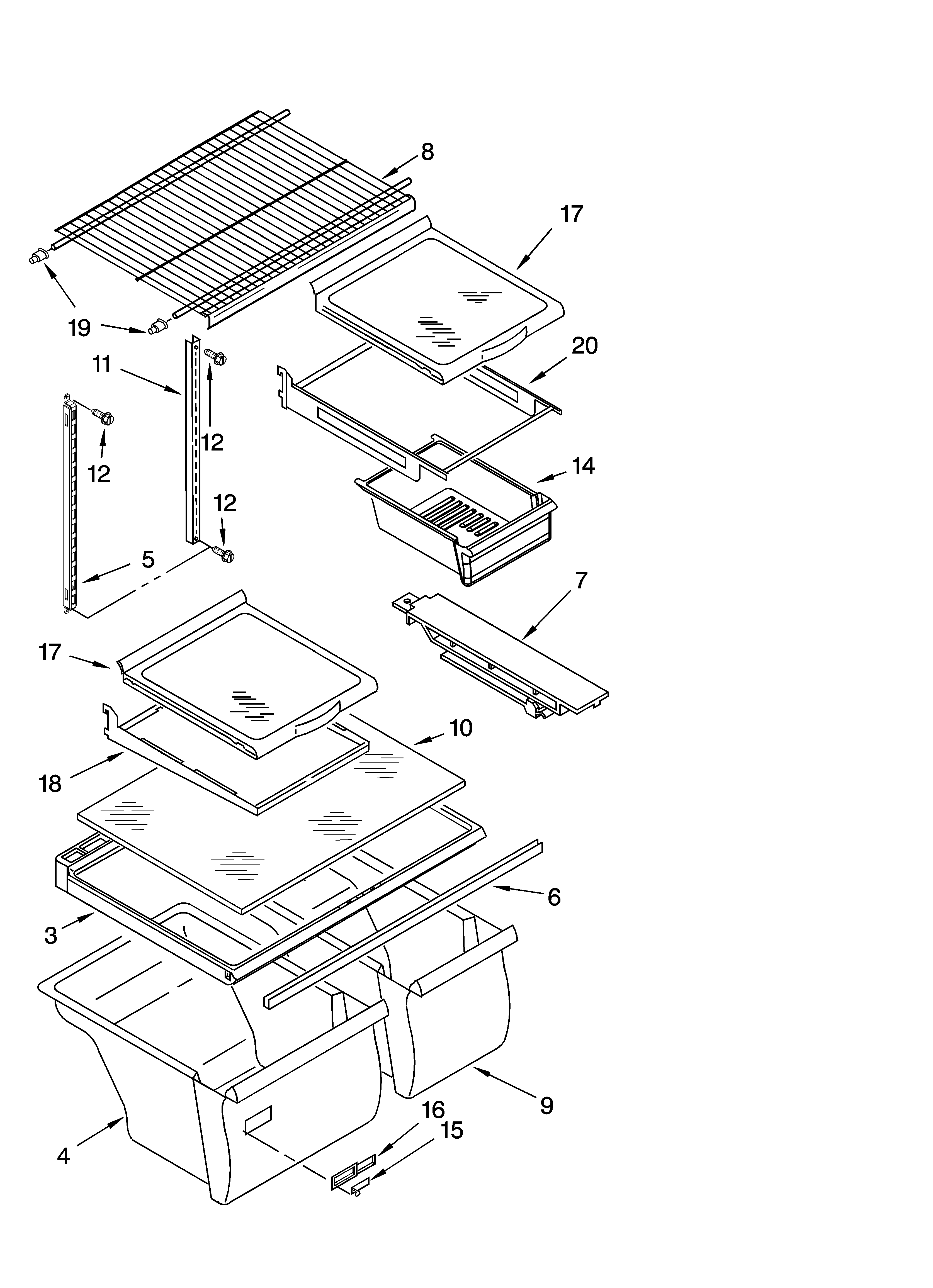 8
17
19
20
11
12
12
14
12
5
7
17
10
18
6
3
9
16
15
4