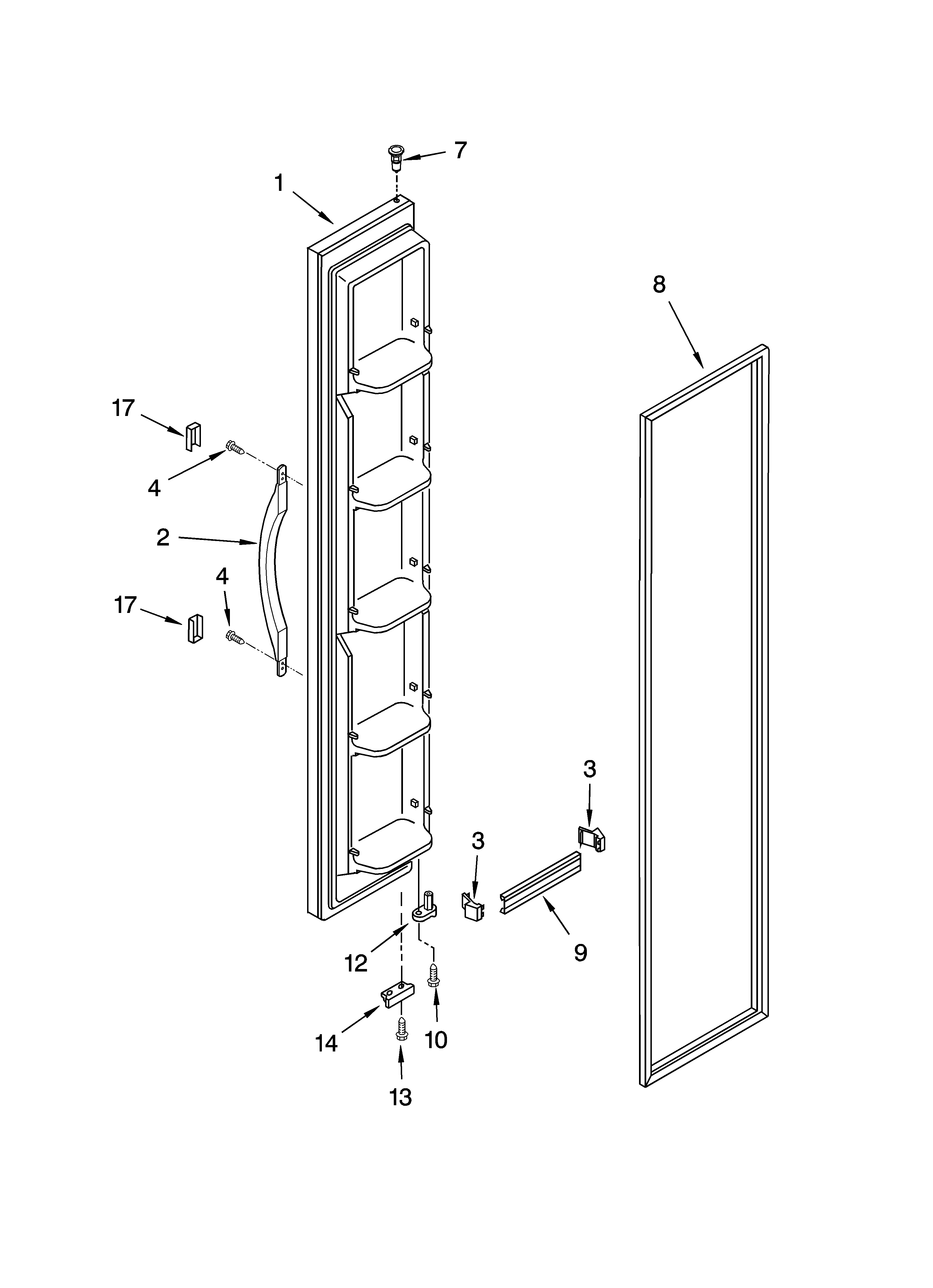 7
1
8
17
4
2
4
17
3
3
9
12
14
10
13