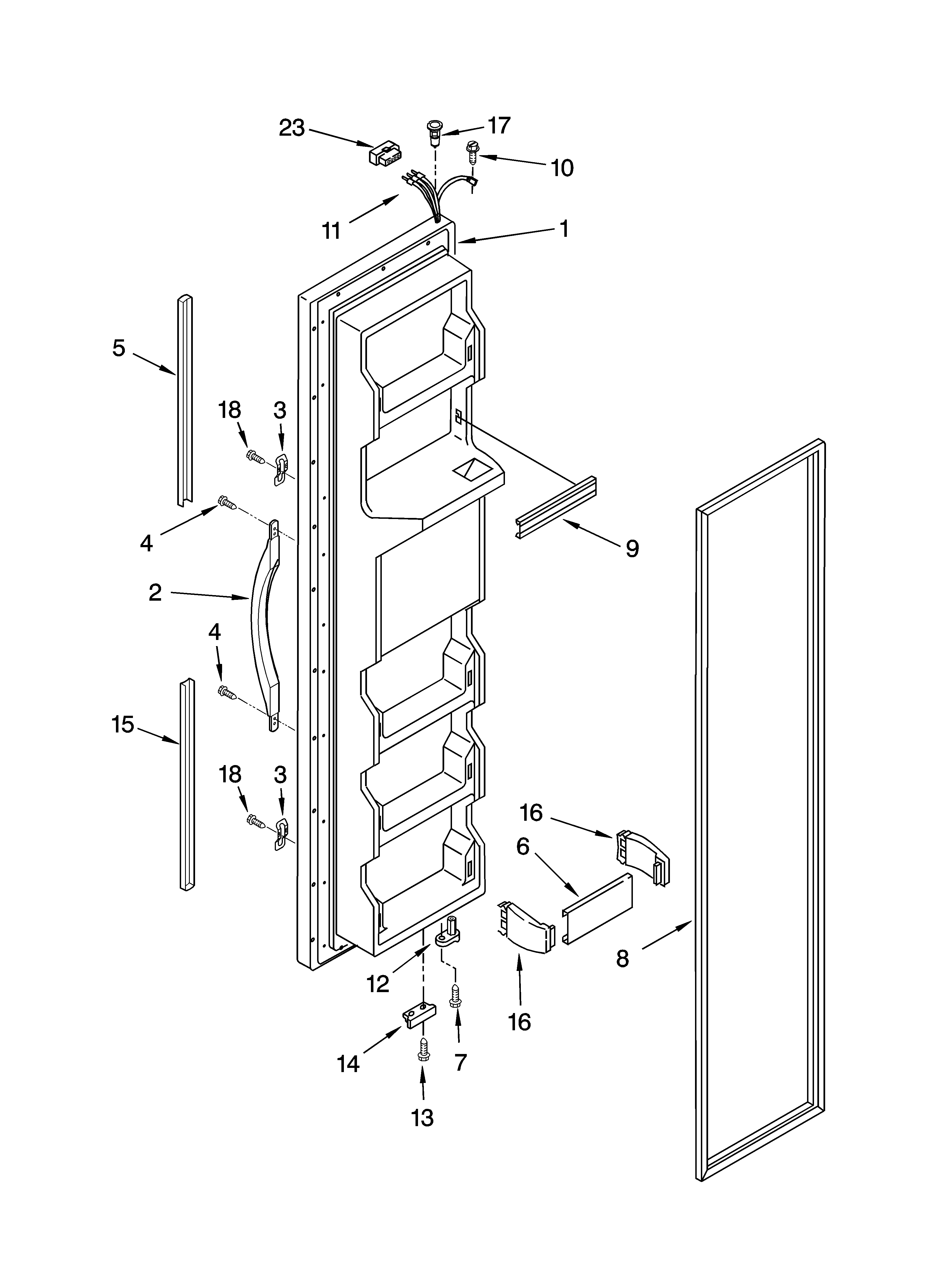 23
17
10
11
1
5
18
3
4
9
2
4
15
18
3
16
6
8
12
16
14
7
13