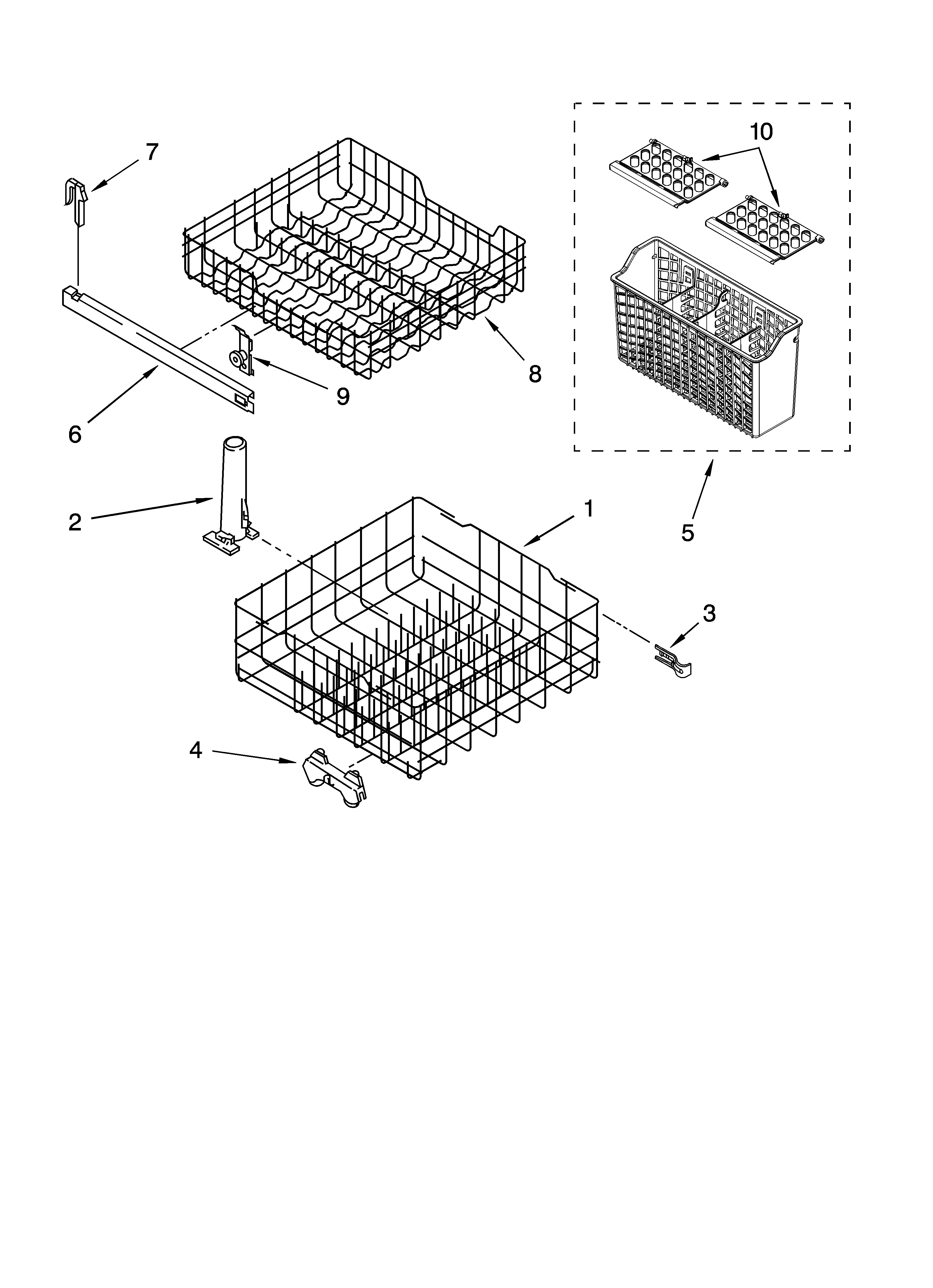 10
7
8
9
6
2
1
5
3
4