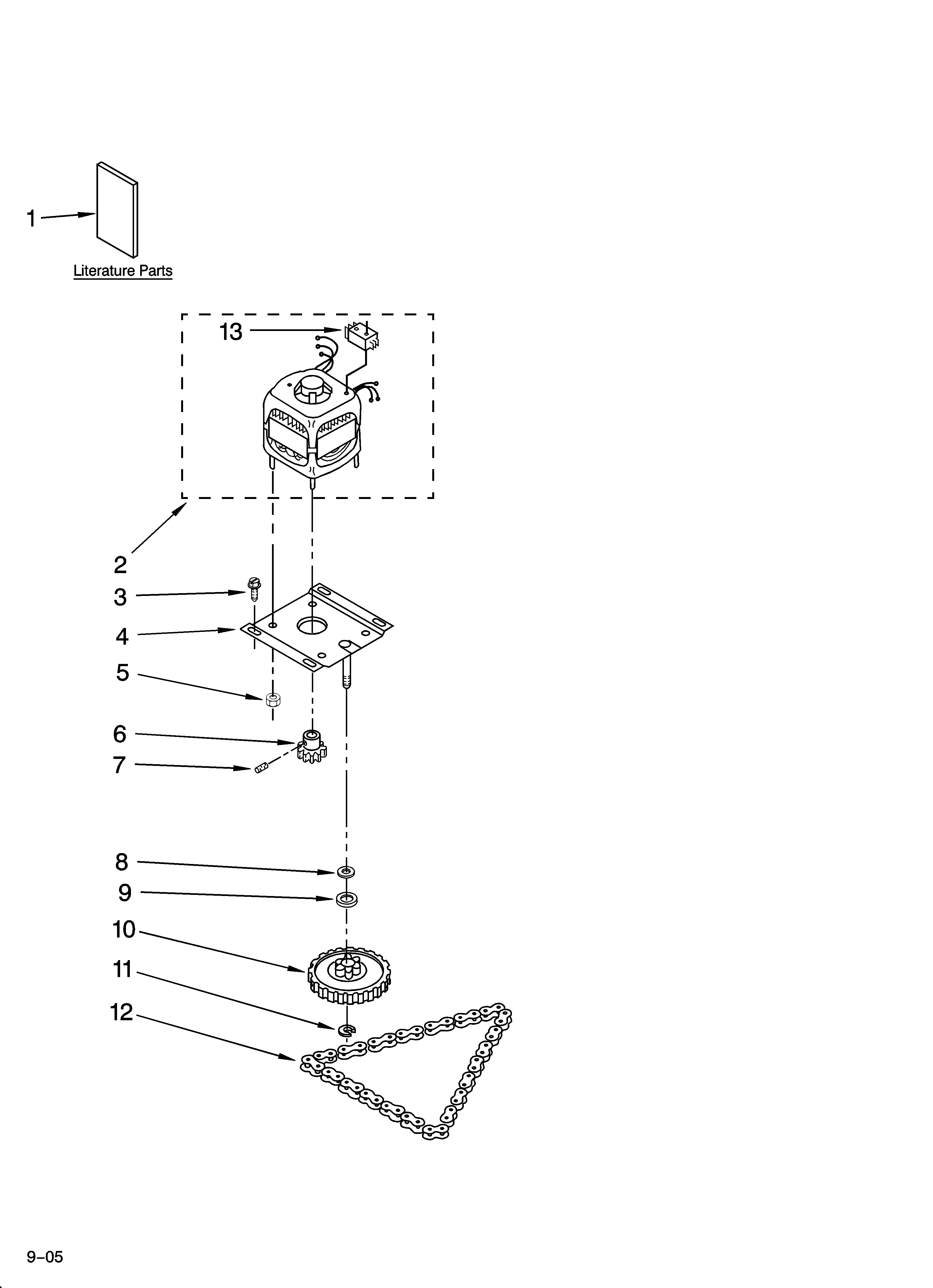 1

Literature Parts

13

2
3
4
5
6
7
8
9
10
11
12

9–05