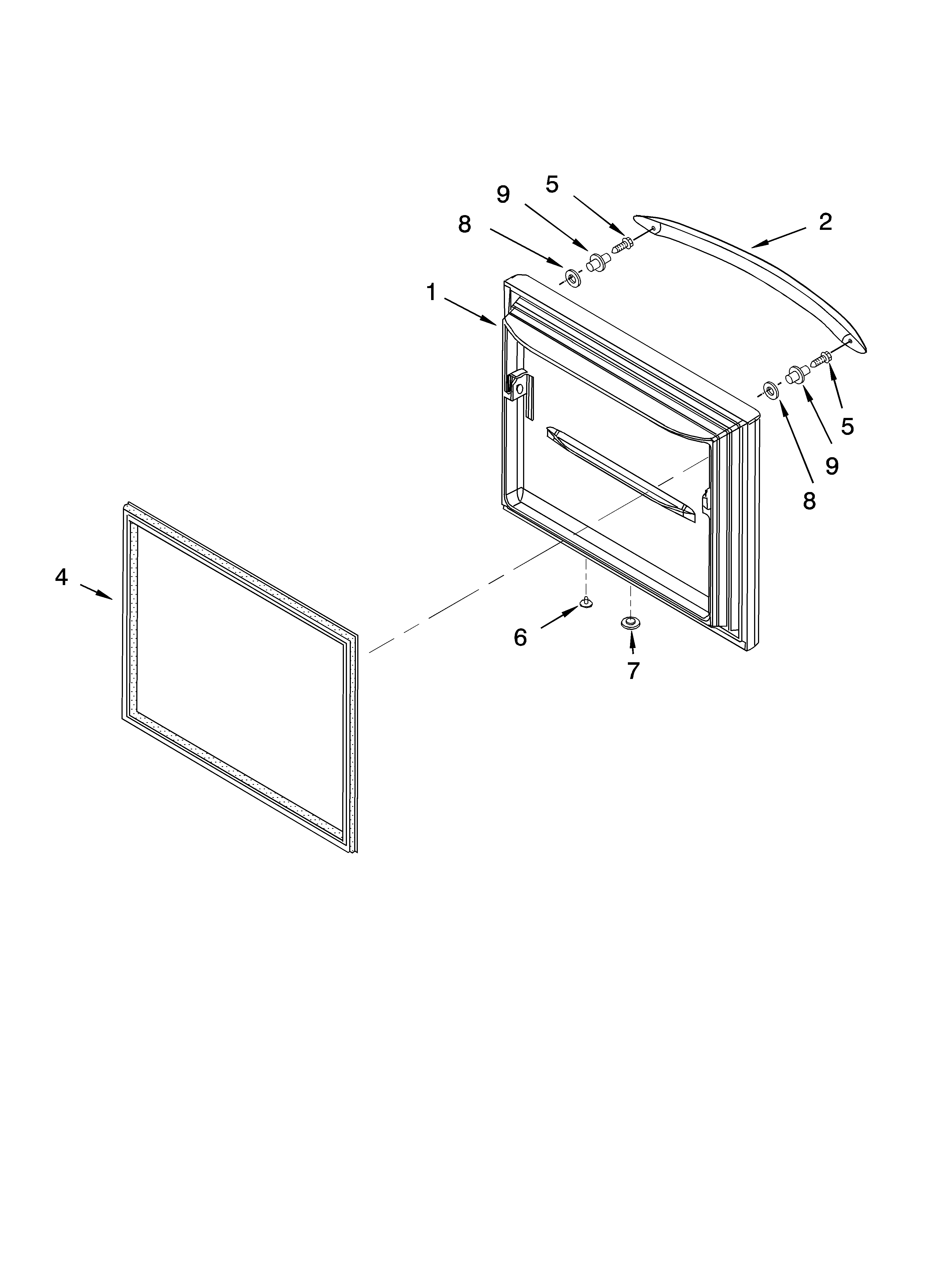 5
9
8
2
1
5
9
8
4
6
7