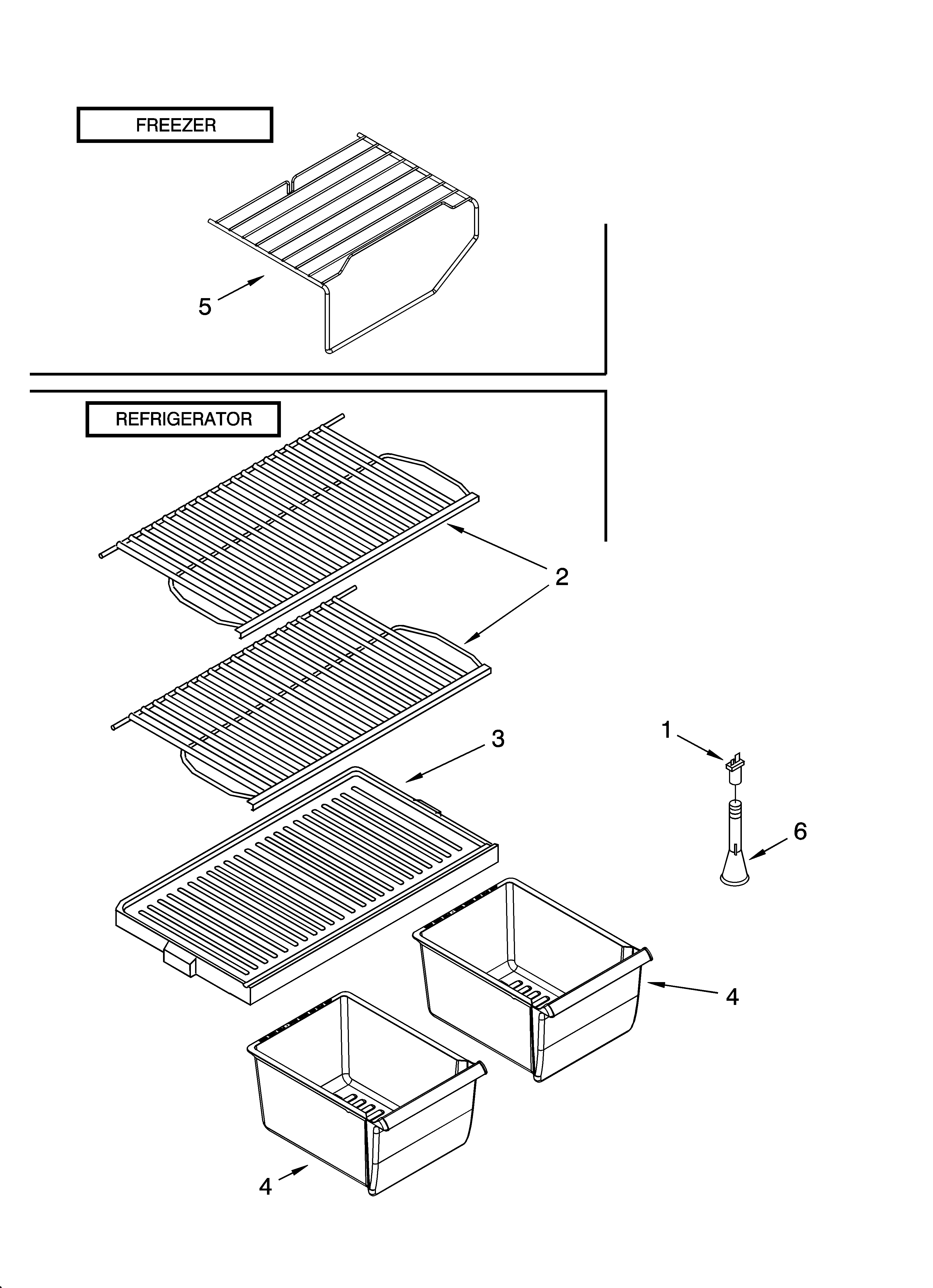 FREEZER

5

REFRIGERATOR

2

3

1

6

4

4