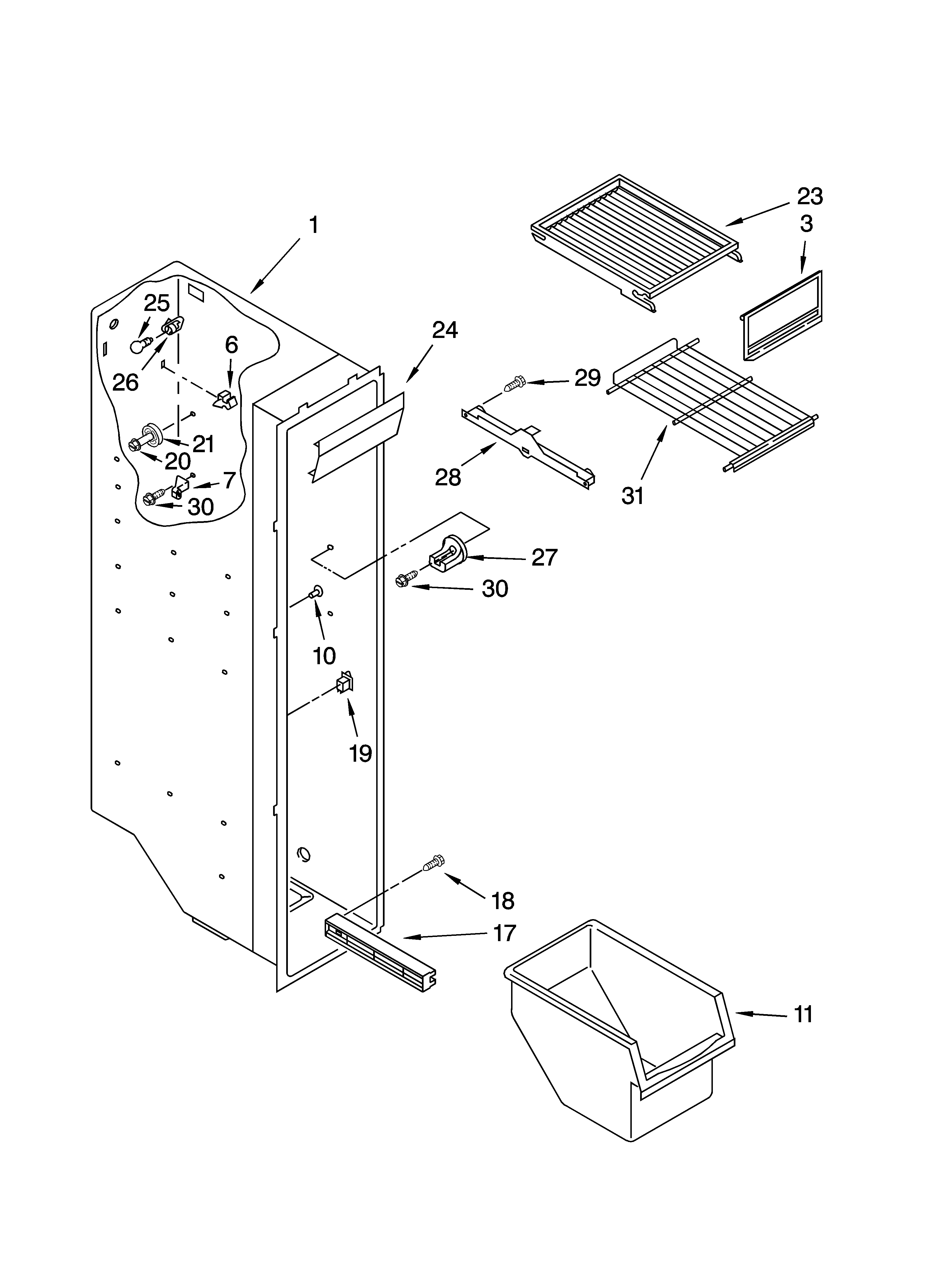 23
3
1
25
24
6
26
29
21
20
28
31
7
30
27
30
10
19
18
17
11