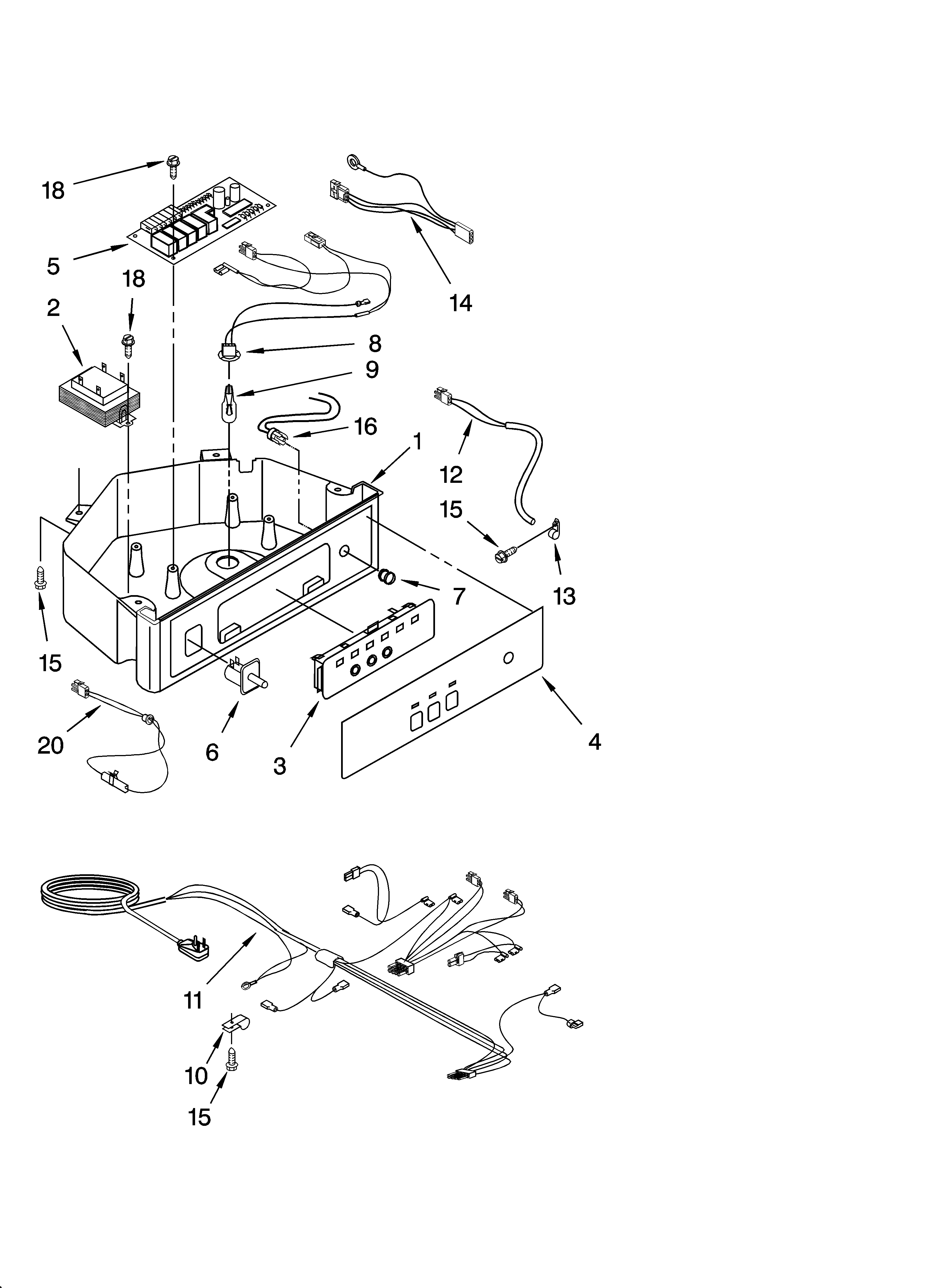 18
5
18
2
14
8
9
16
1
12
15
13
7
15
20
6
3
4
11
10
15