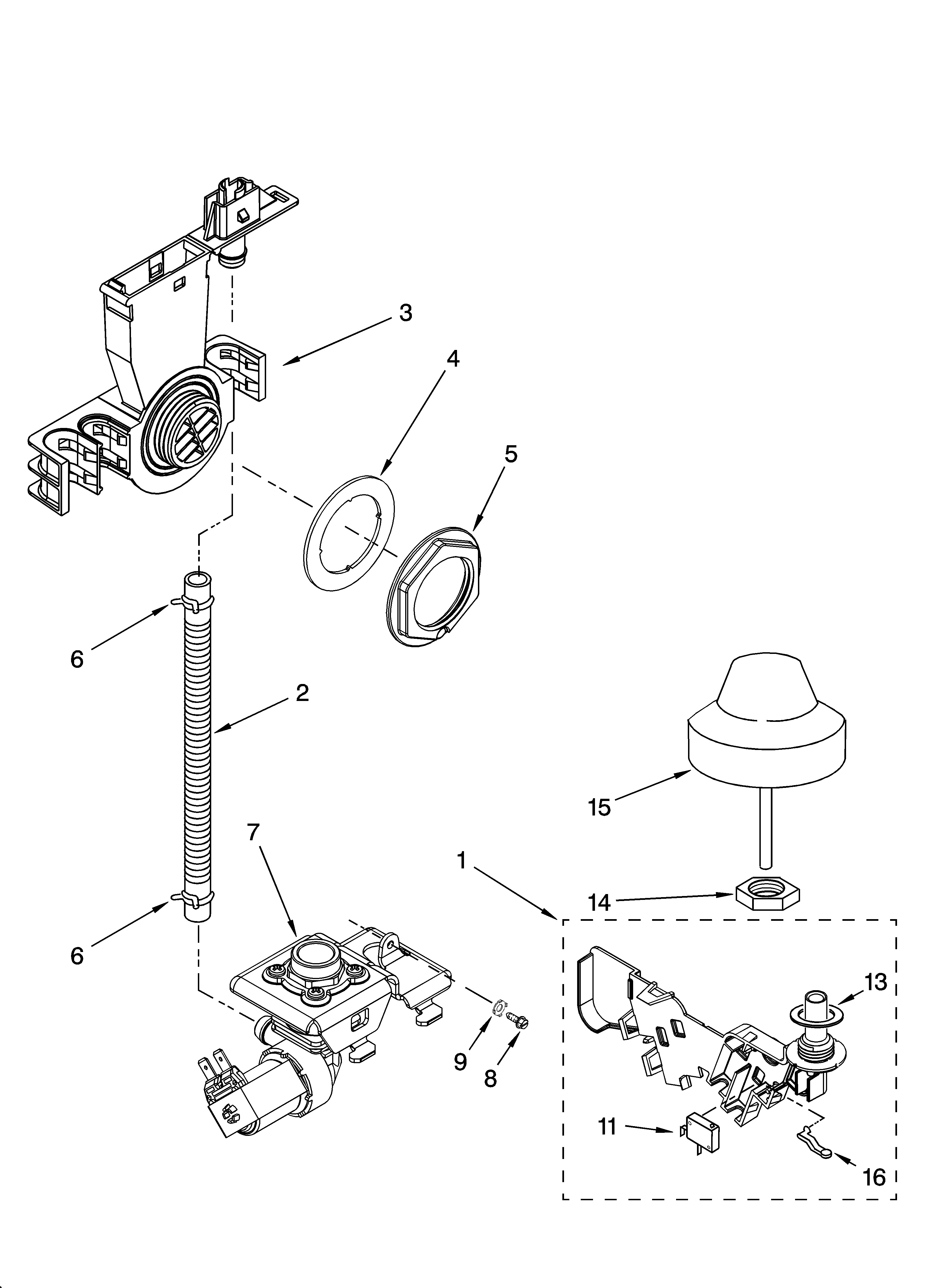 3
4
5
6
2
15
7
1
14
6
13
9
8
11
16