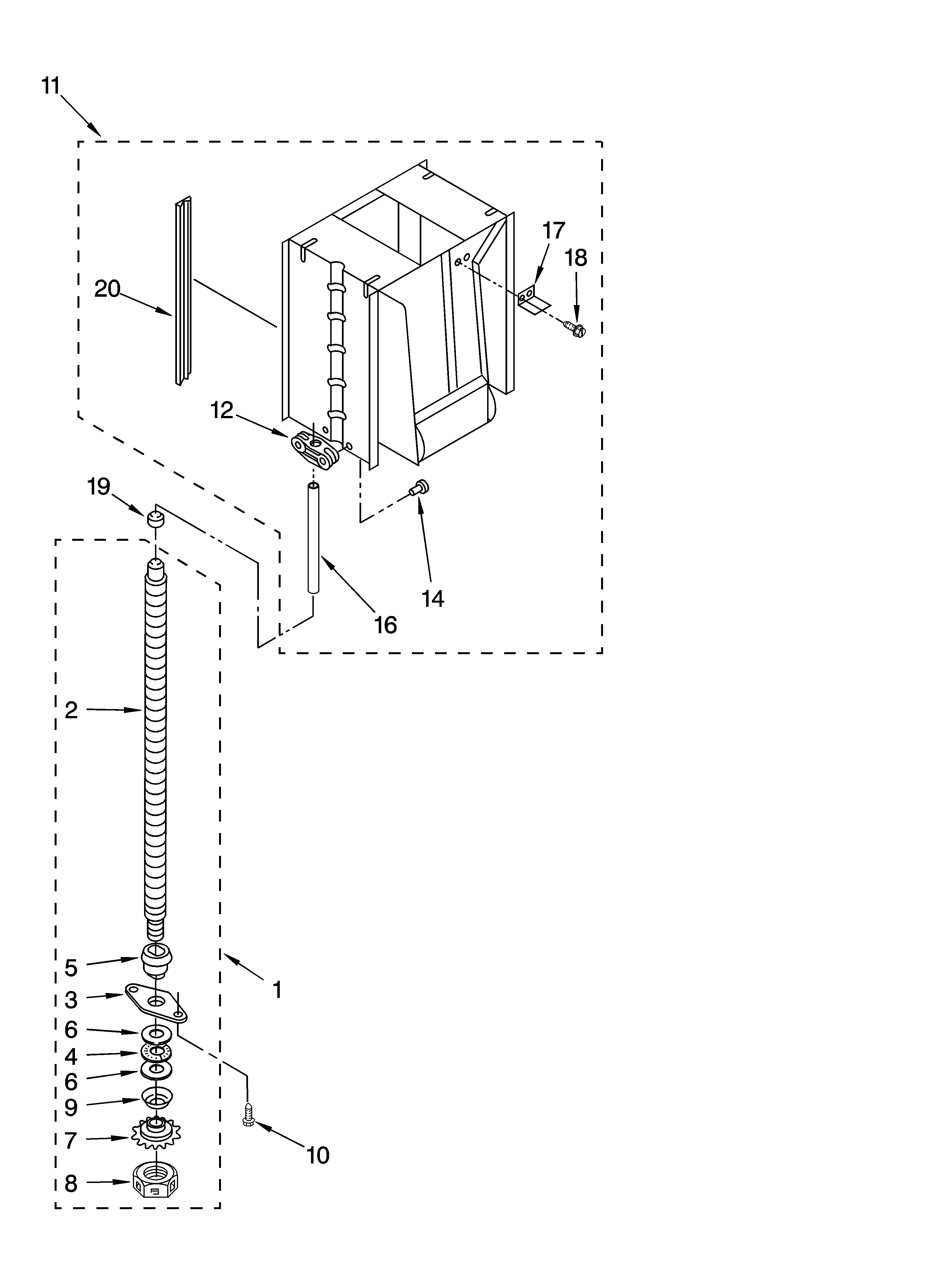 11
17
18
20
12
19
14
16
2
5
1
3
6
4
6
9
7
10
8