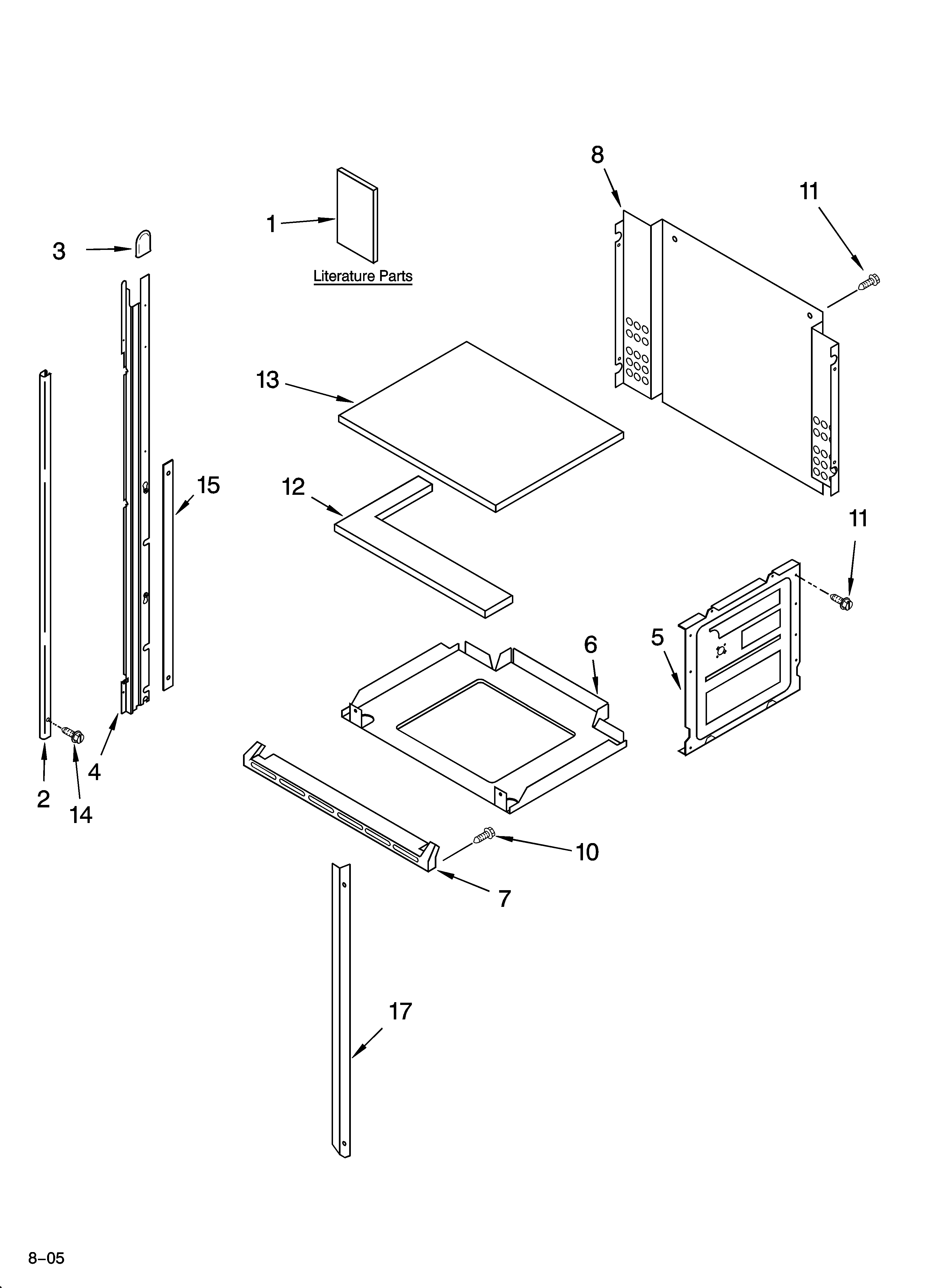 8

11

1

3

Literature Parts

13

15

12

11

6

5

4

2

14

10

7

17

8–05