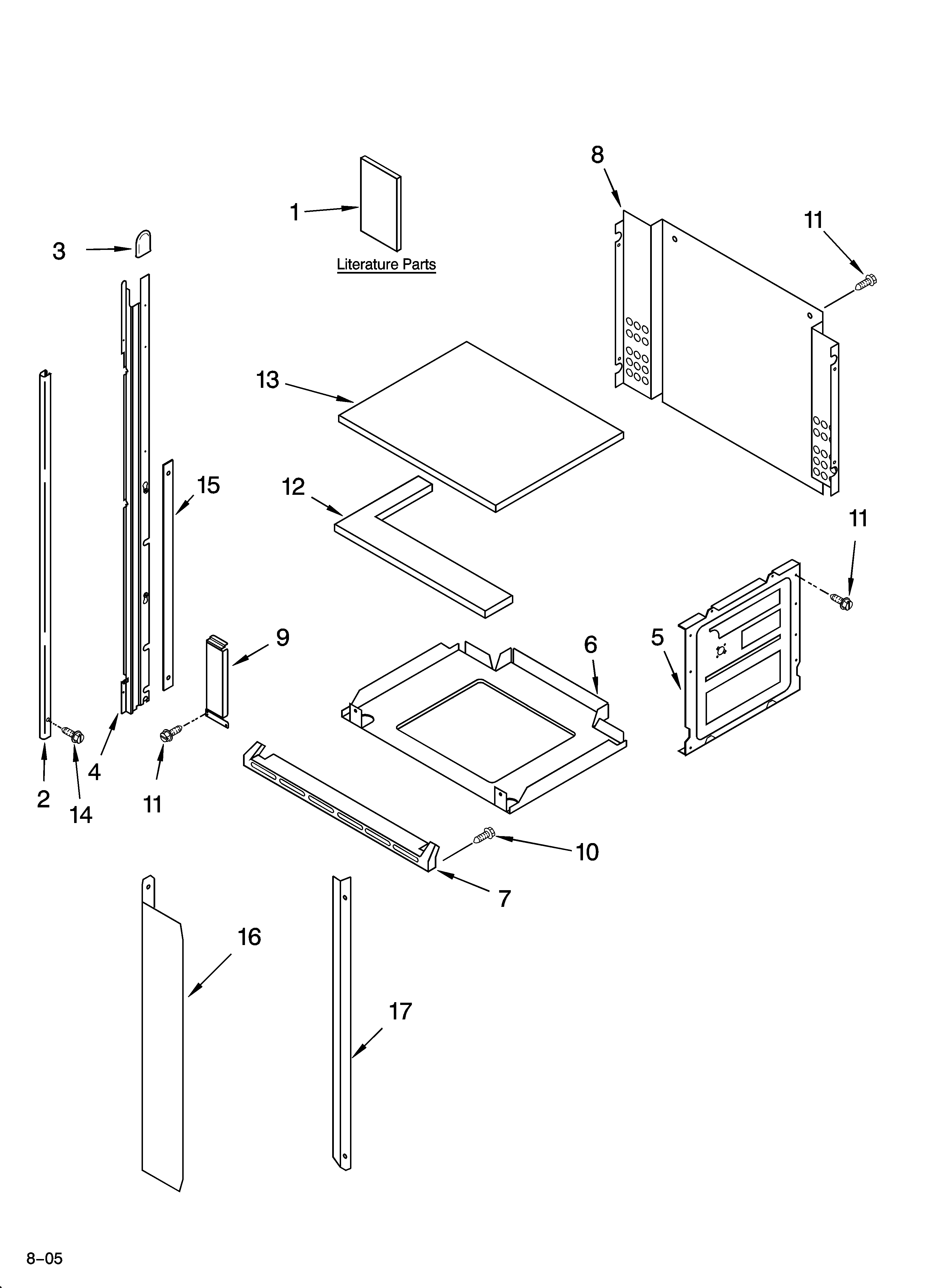 8
1
11
3
Literature Parts
13
15
12
11
9
6
5
4
2
14
11
10
7
16
17
8–05