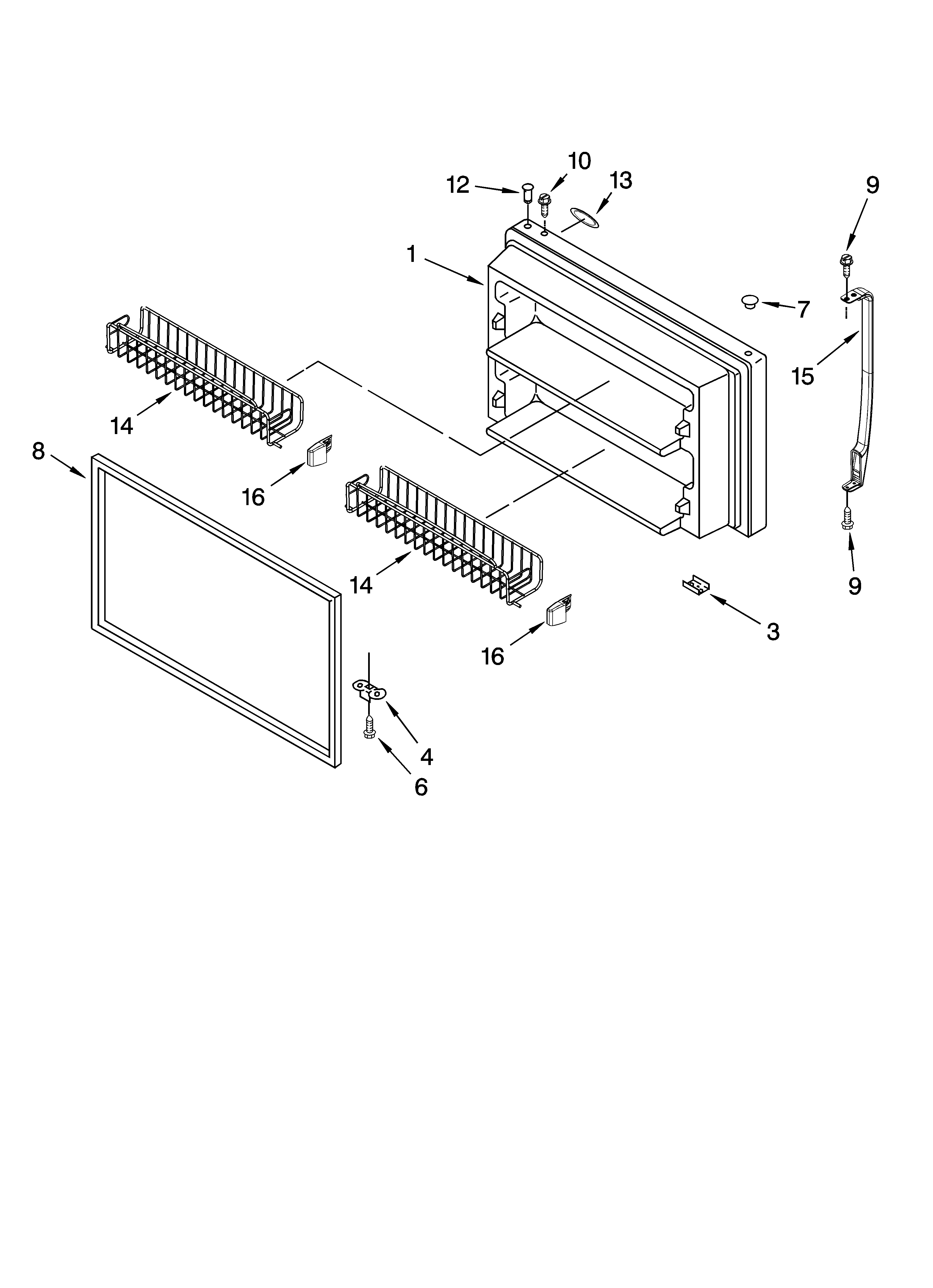 10
12
13
9
1
7
15
14
8
16
14
9
3
16
4
6