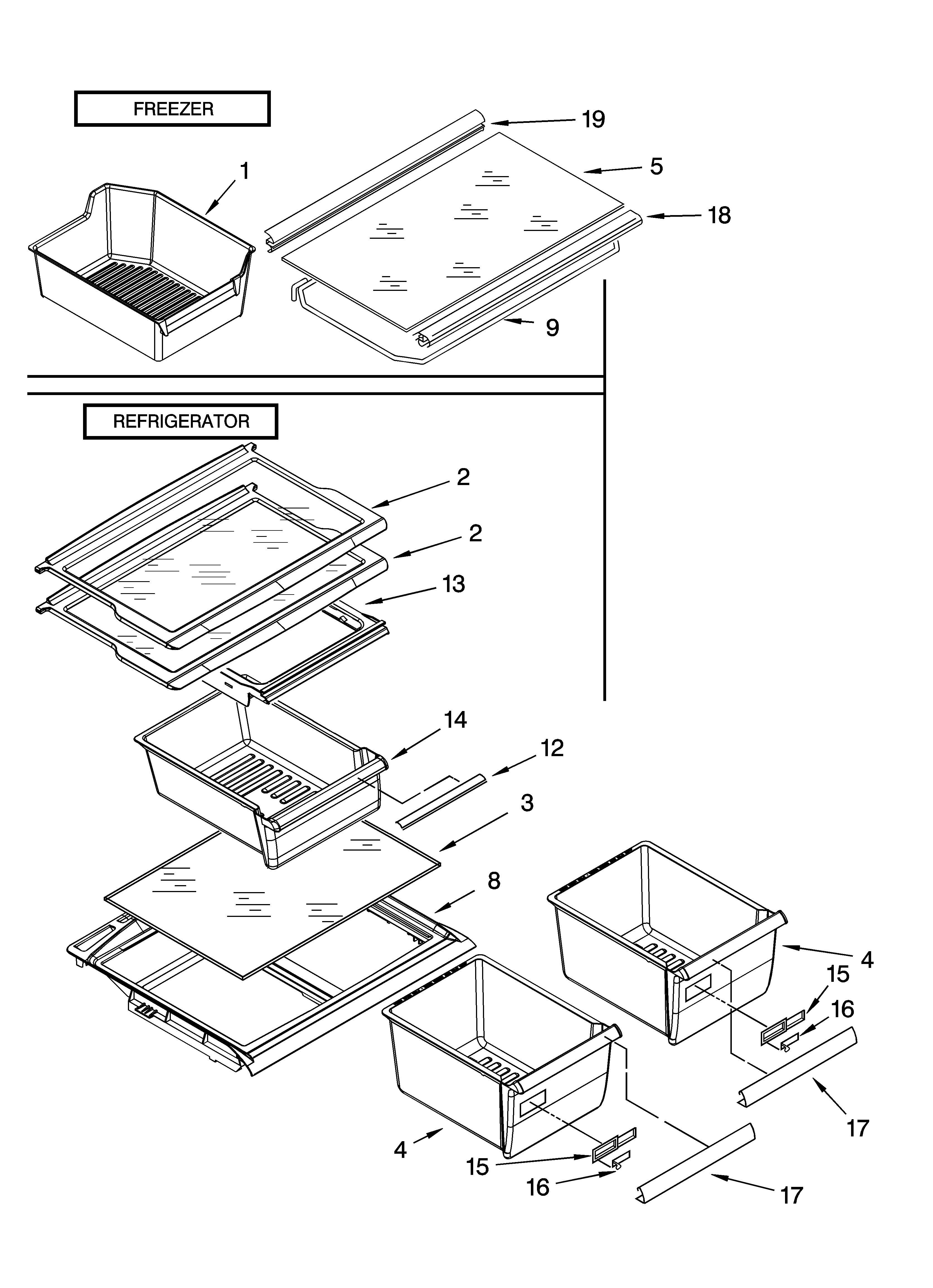 FREEZER

19
1
5
18
9

REFRIGERATOR

2
2
13
14
12
3
8
4
15
16
17
4
15
16
17