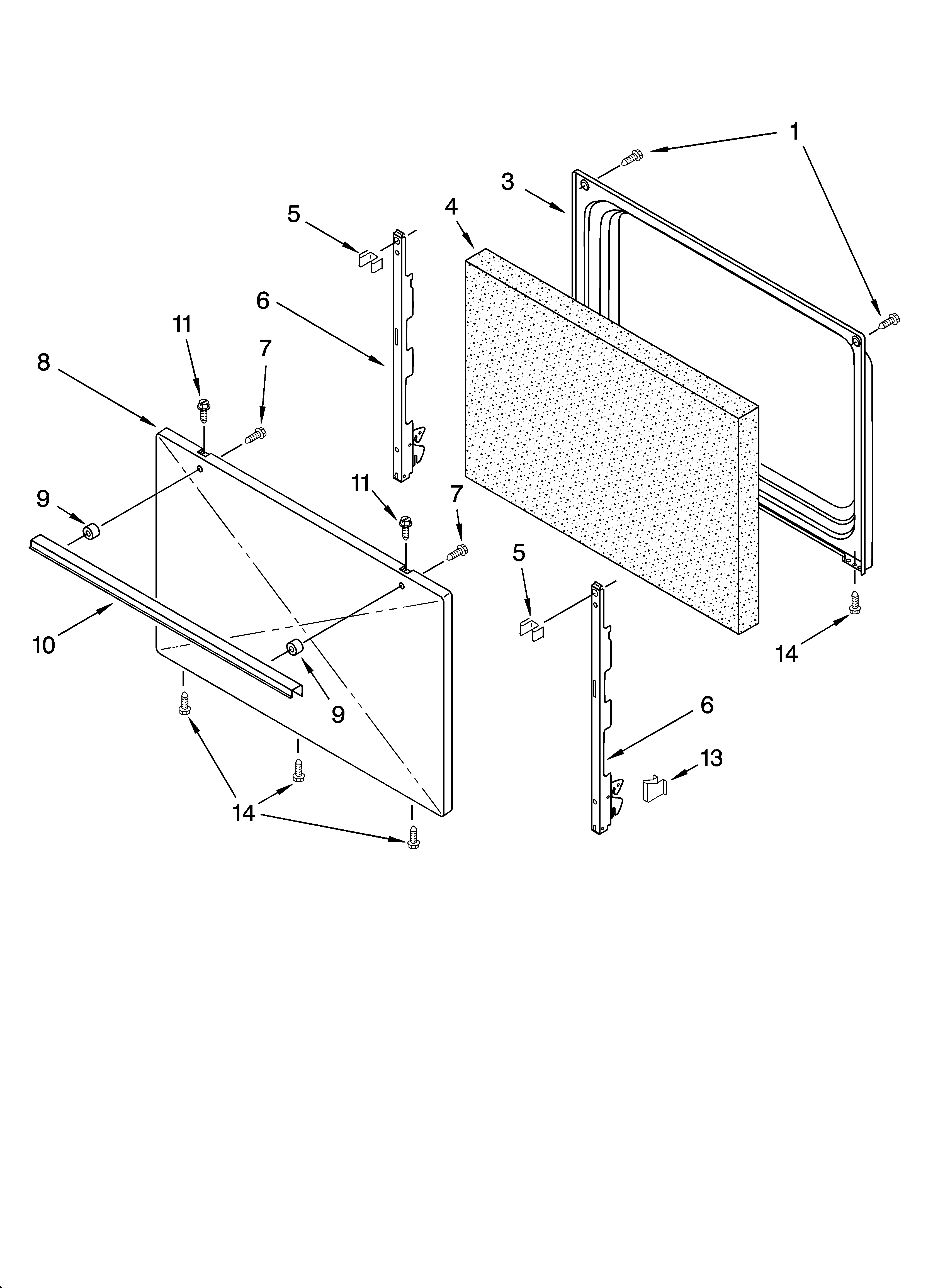 1
3
4
5
6
11
7
8
11
7
9
5
10
9
14
6
13
14