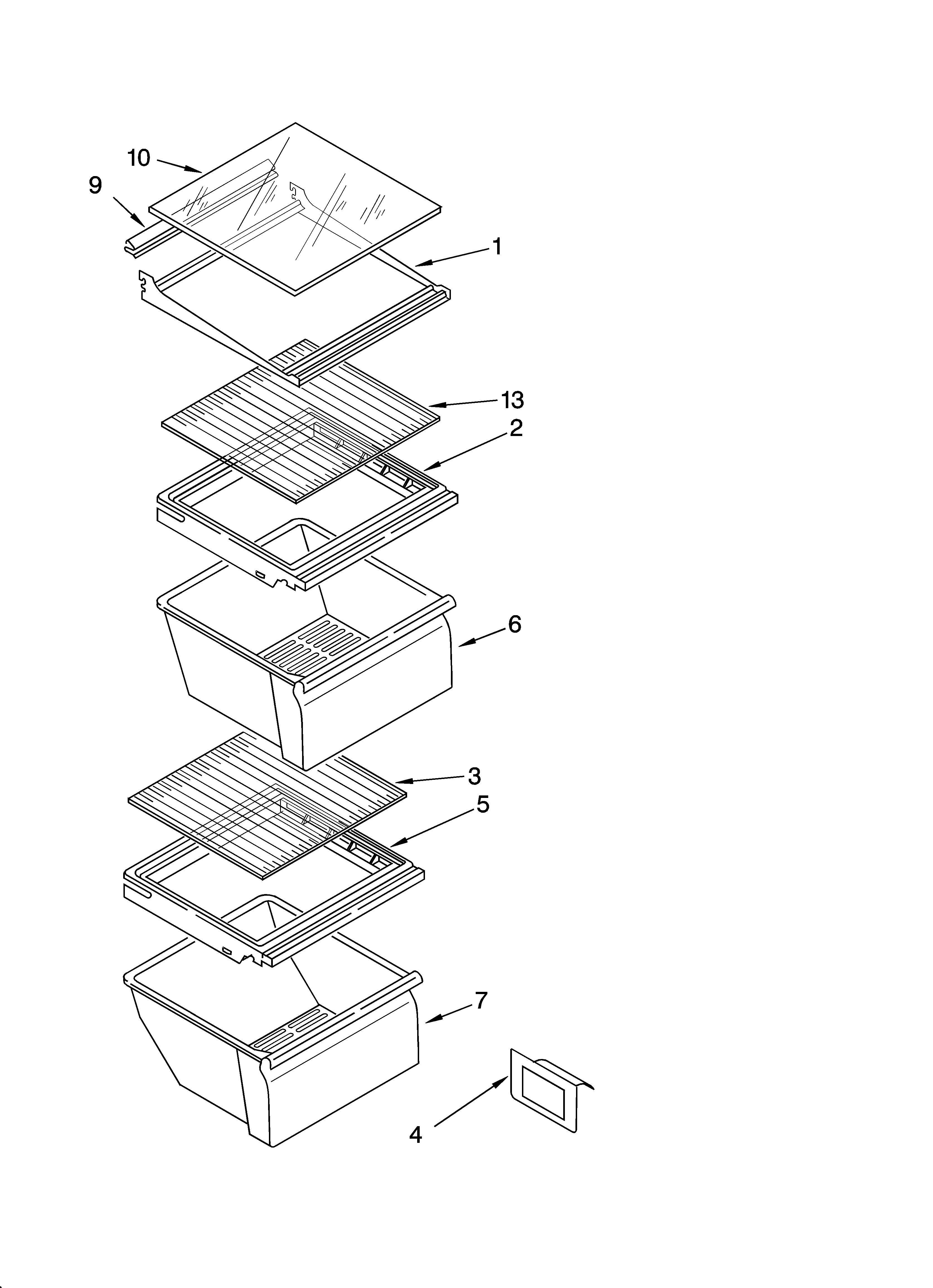 10
9
1
13
2
6
3
5
7
4