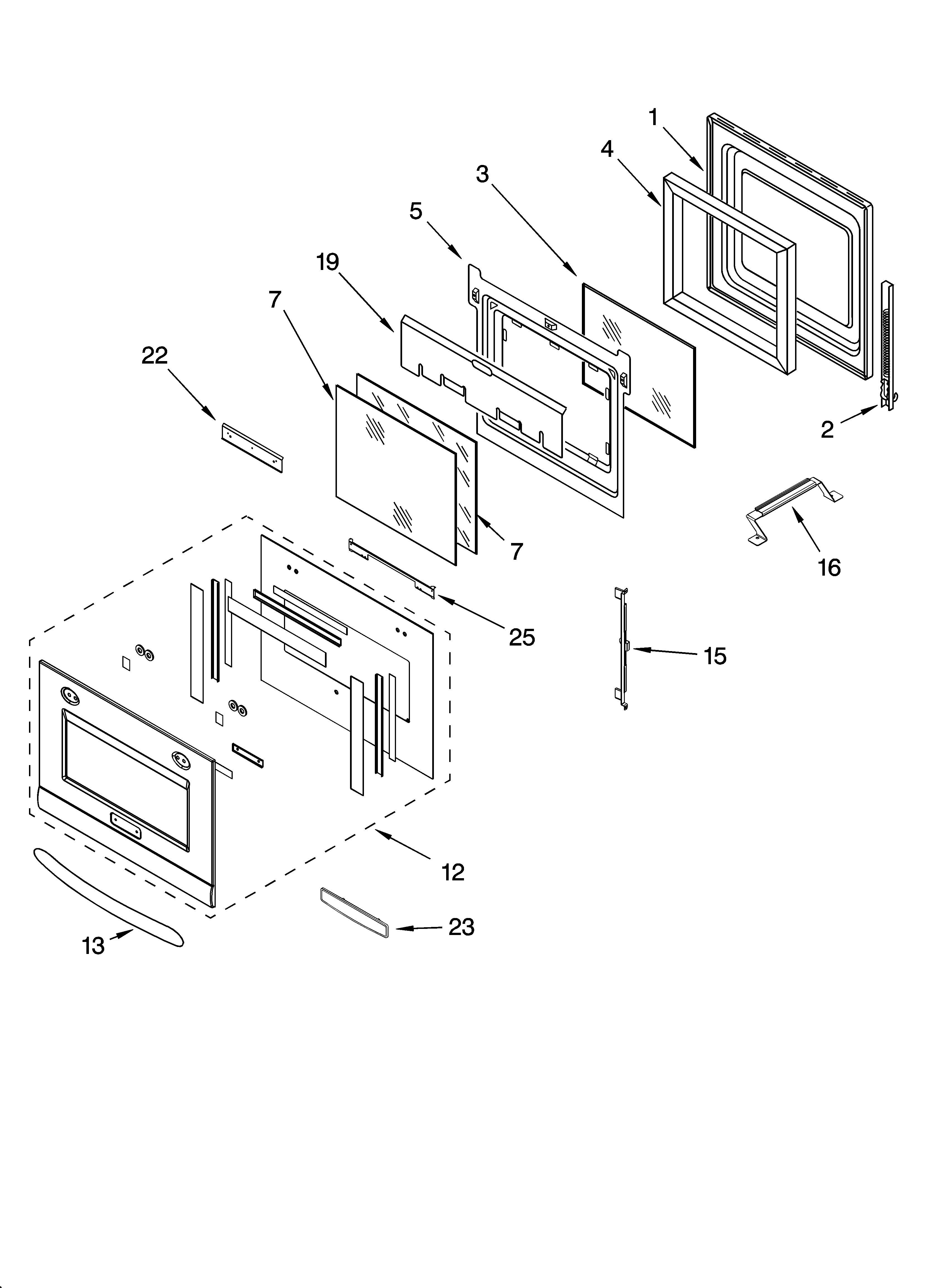 1
4
3
5
19
7
22
2
16
7
25
15
12
23
13