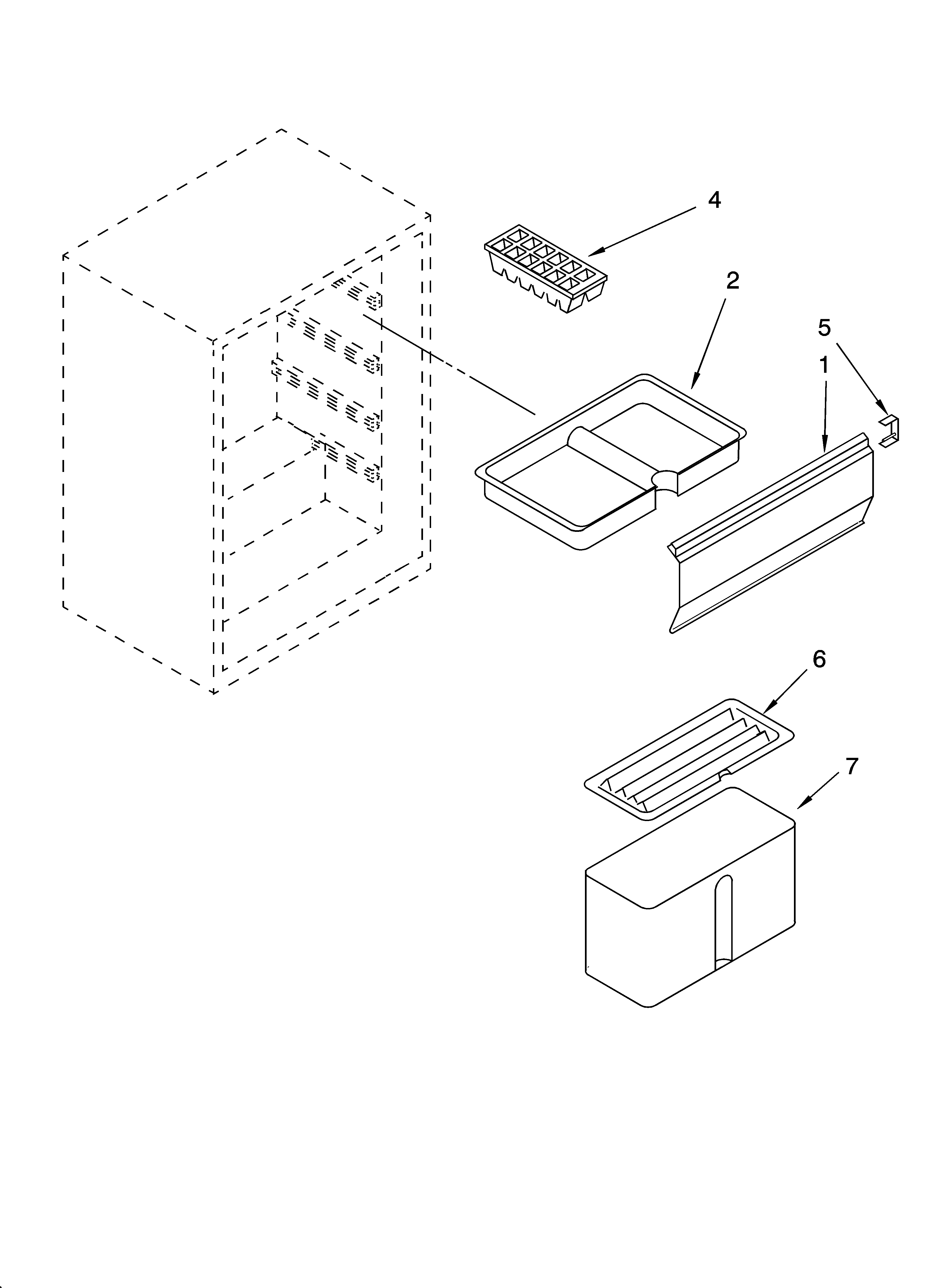 4
2
5
1
6
7