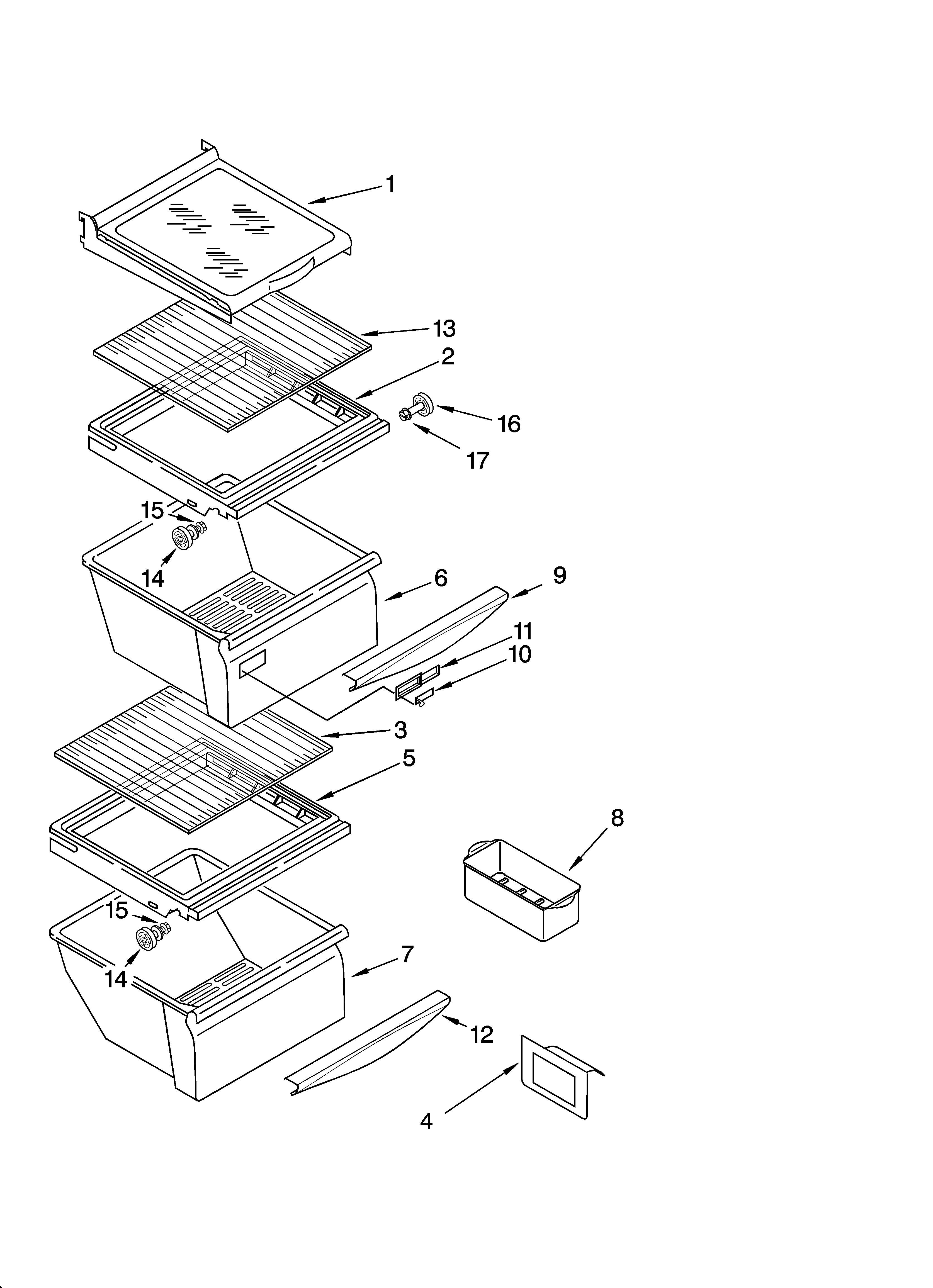 1
13
2
16
17
15
14
6
9
11
10
3
5
8
15
14
7
12
4